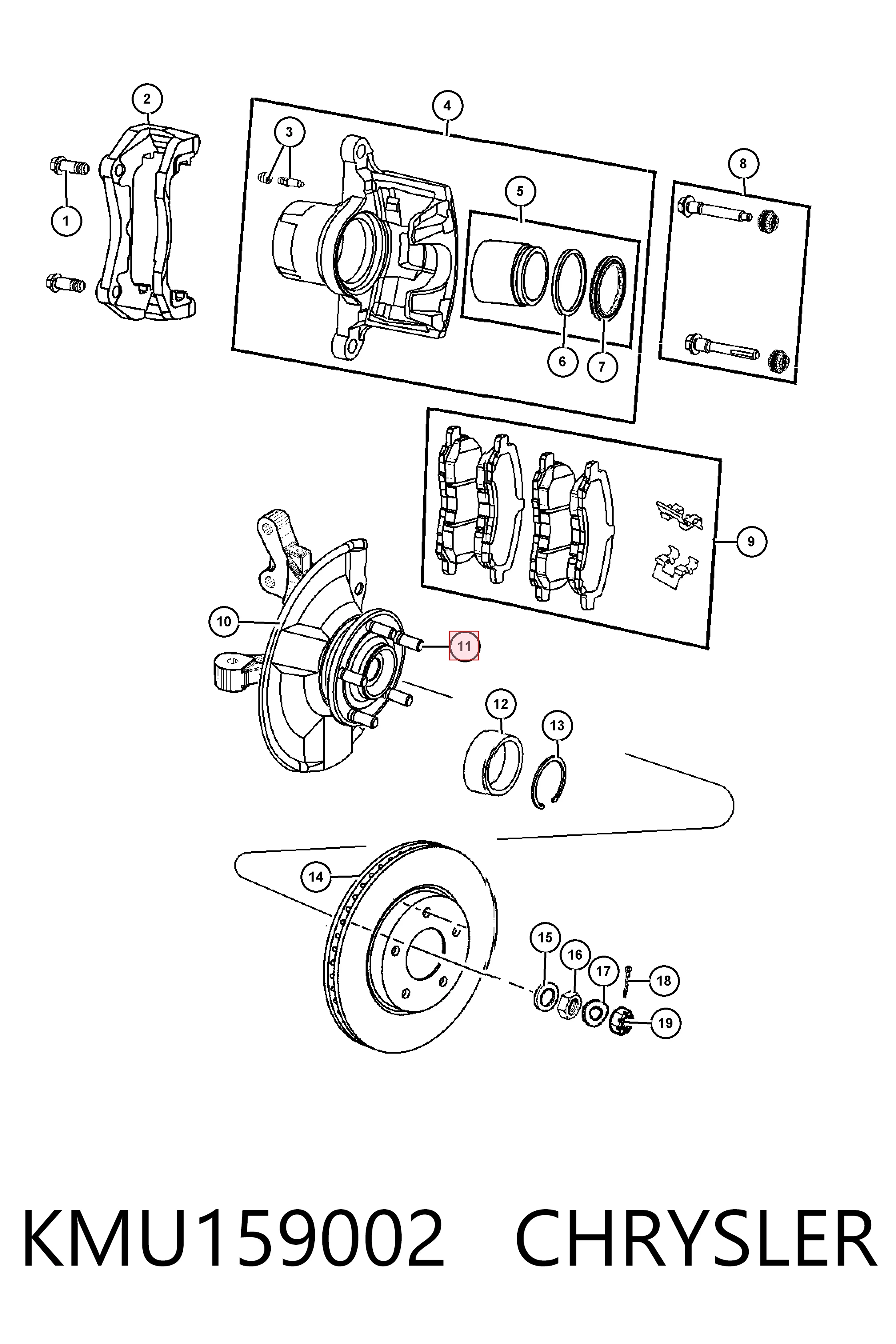 2
4
3
1
5
8
6
7
9
10
11
12
13
14
15
16
17
18
19

KMU159002 CHRYSLER