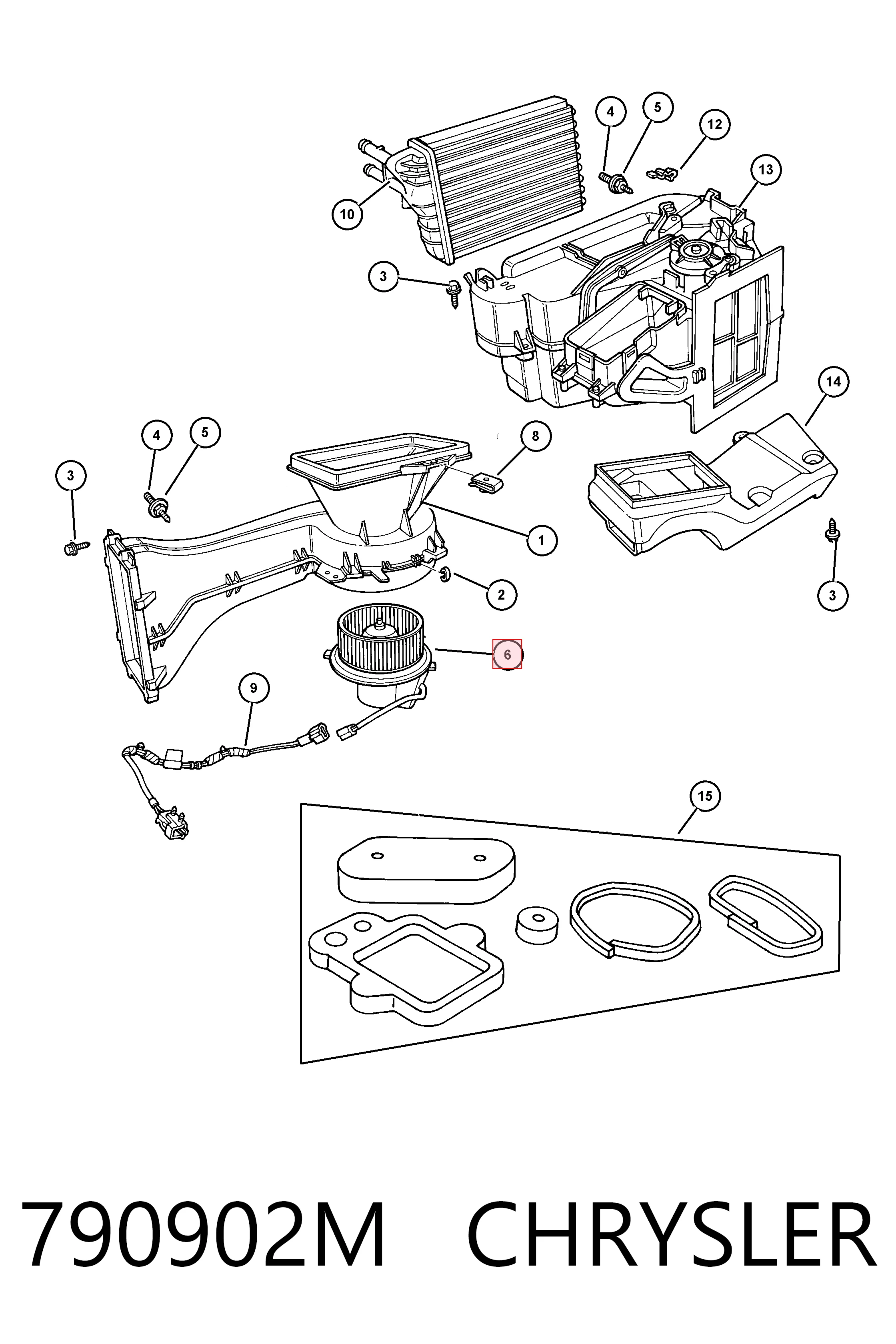 4
5
12
13
10
3
14
4
5
8
3
1
2
3
6
9
15
790902M CHRYSLER