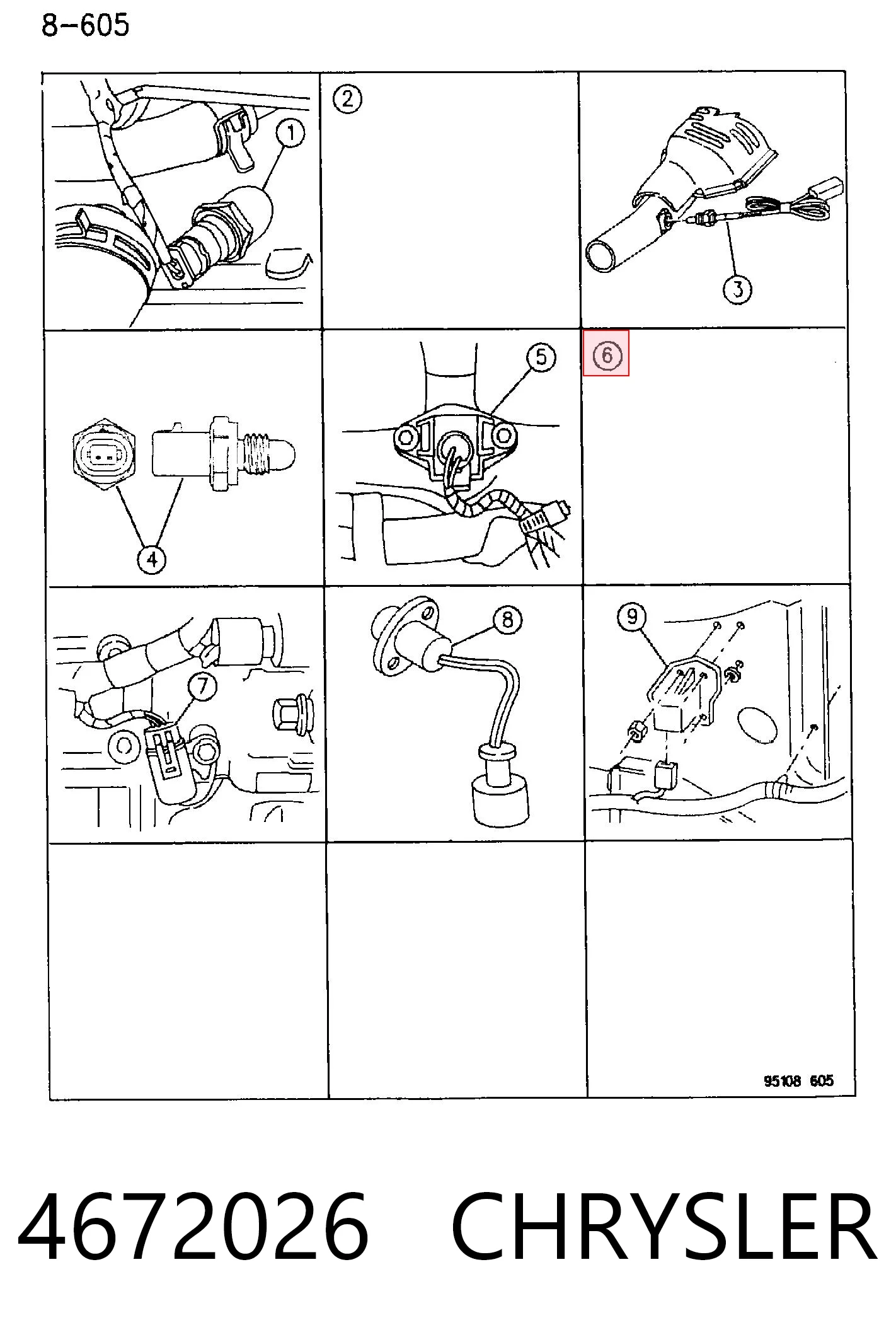 8-605

1
2
3
4
5
6
7
8
9

95108 605

4672026 CHRYSLER