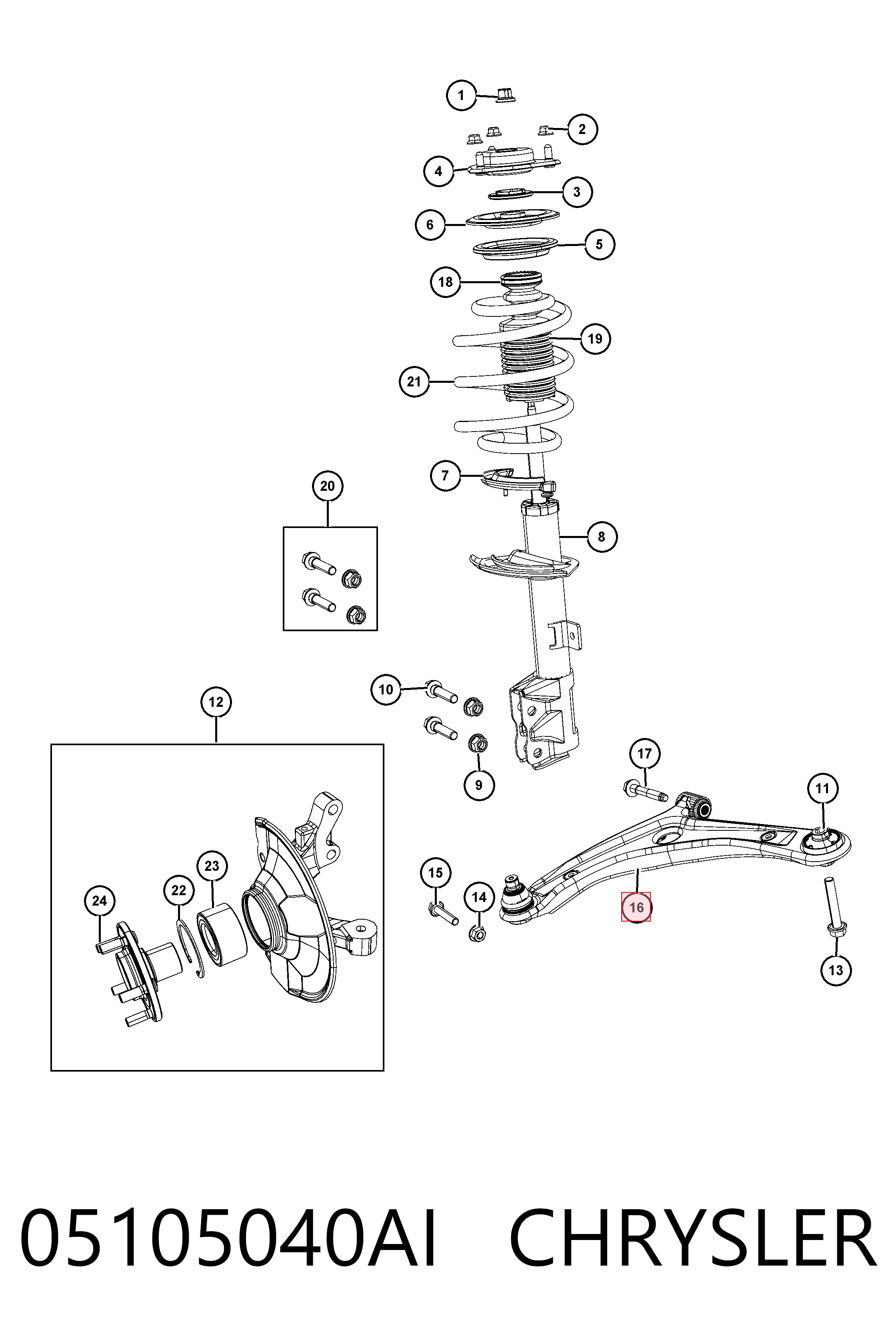 1
2
4
3
6
5
18
19
21
7
20
8
10
9
12
17
11
23
22
24
15
14
16
13

05105040AI CHRYSLER