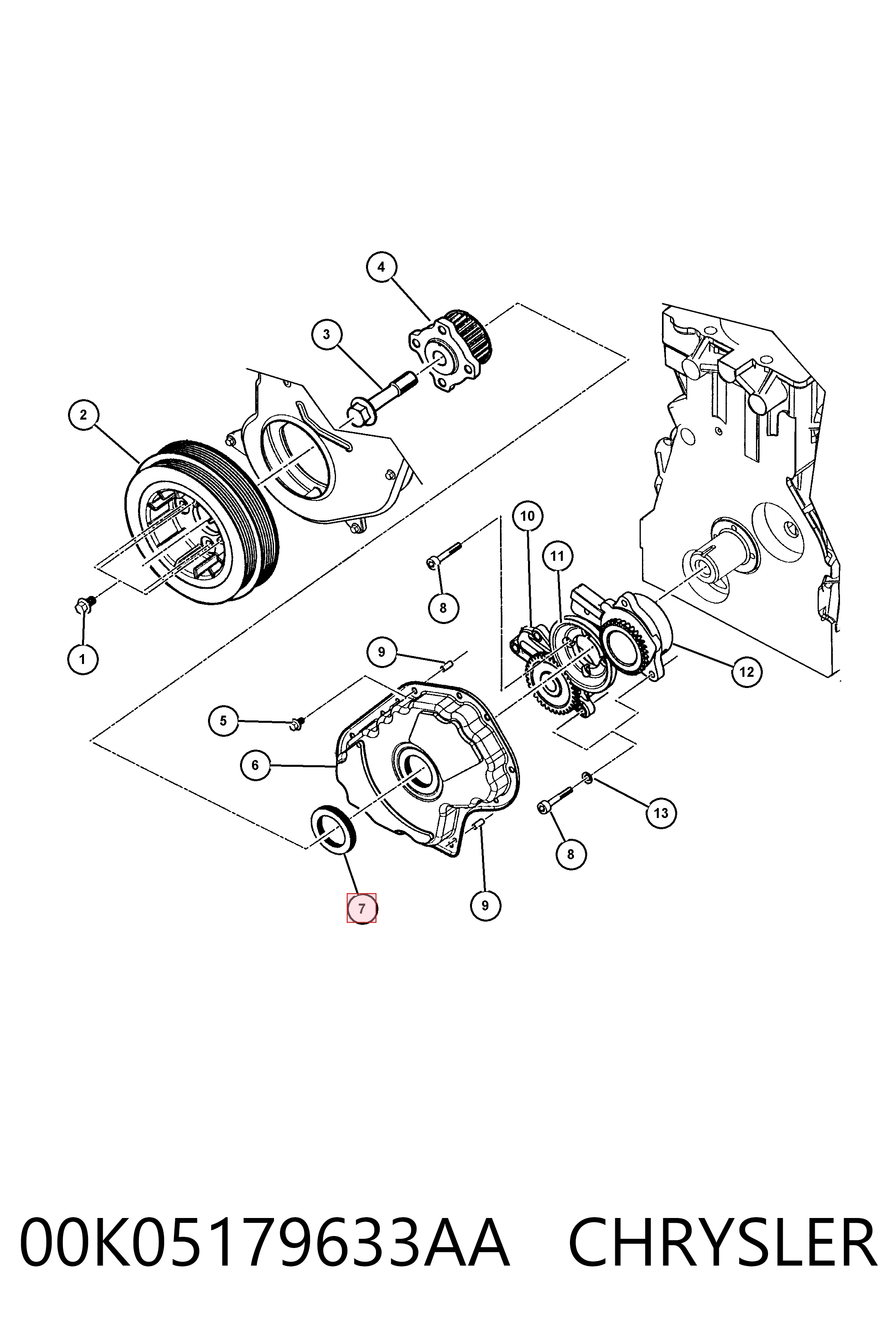 4
3
2
10
11
8
1
9
12
5
6
13
8
7
9

00K05179633AA CHRYSLER