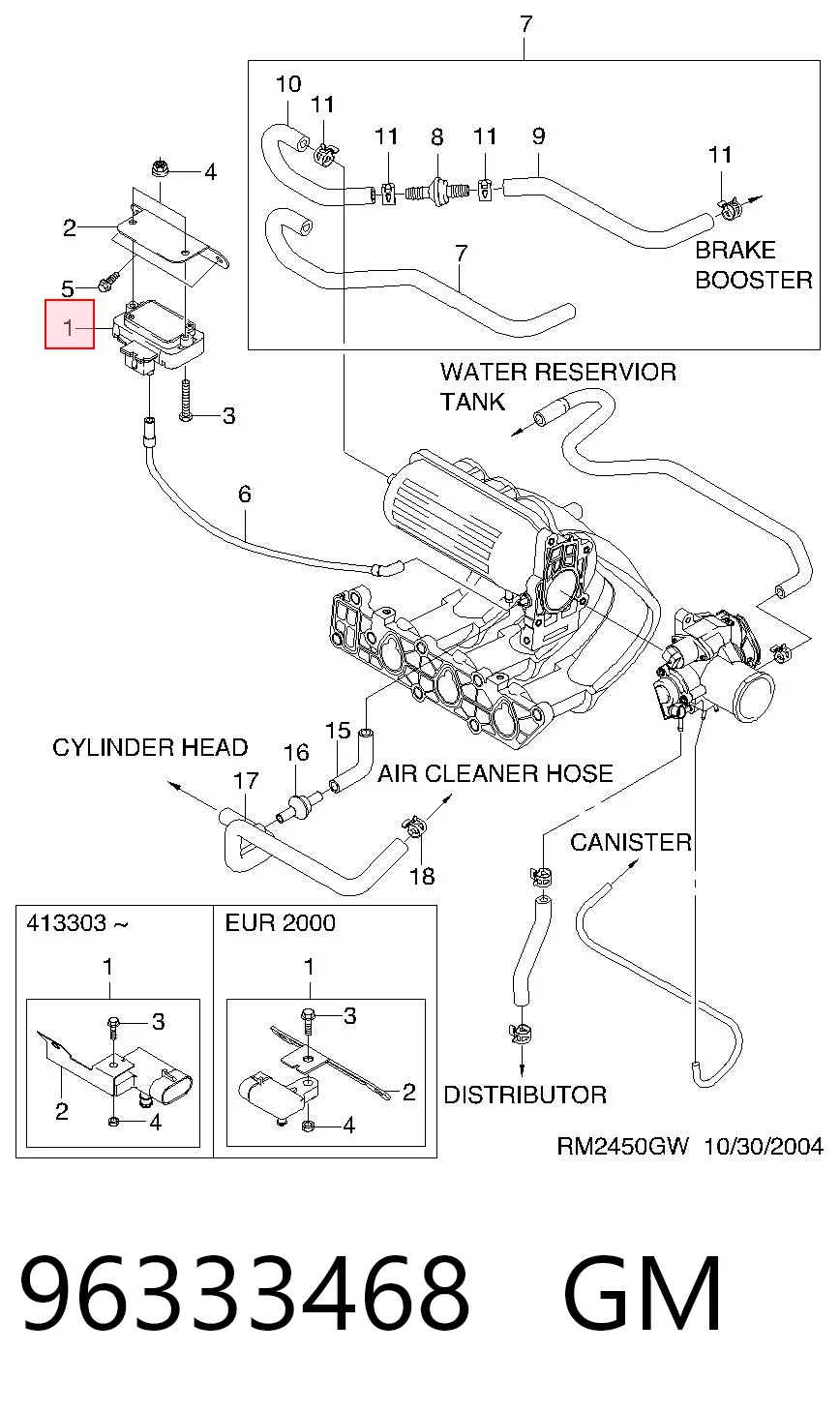 7
10
11
11
8
11
9
11
BRAKE BOOSTER
7
4
2
5
1
3
WATER RESERVIOR TANK
6
CYLINDER HEAD
16
15
17
AIR CLEANER HOSE
18
CANISTER
DISTRIBUTOR

413303 ~
1
3
2
4

EUR 2000
1
3
2
4

RM2450GW 10/30/2004

96333468 GM