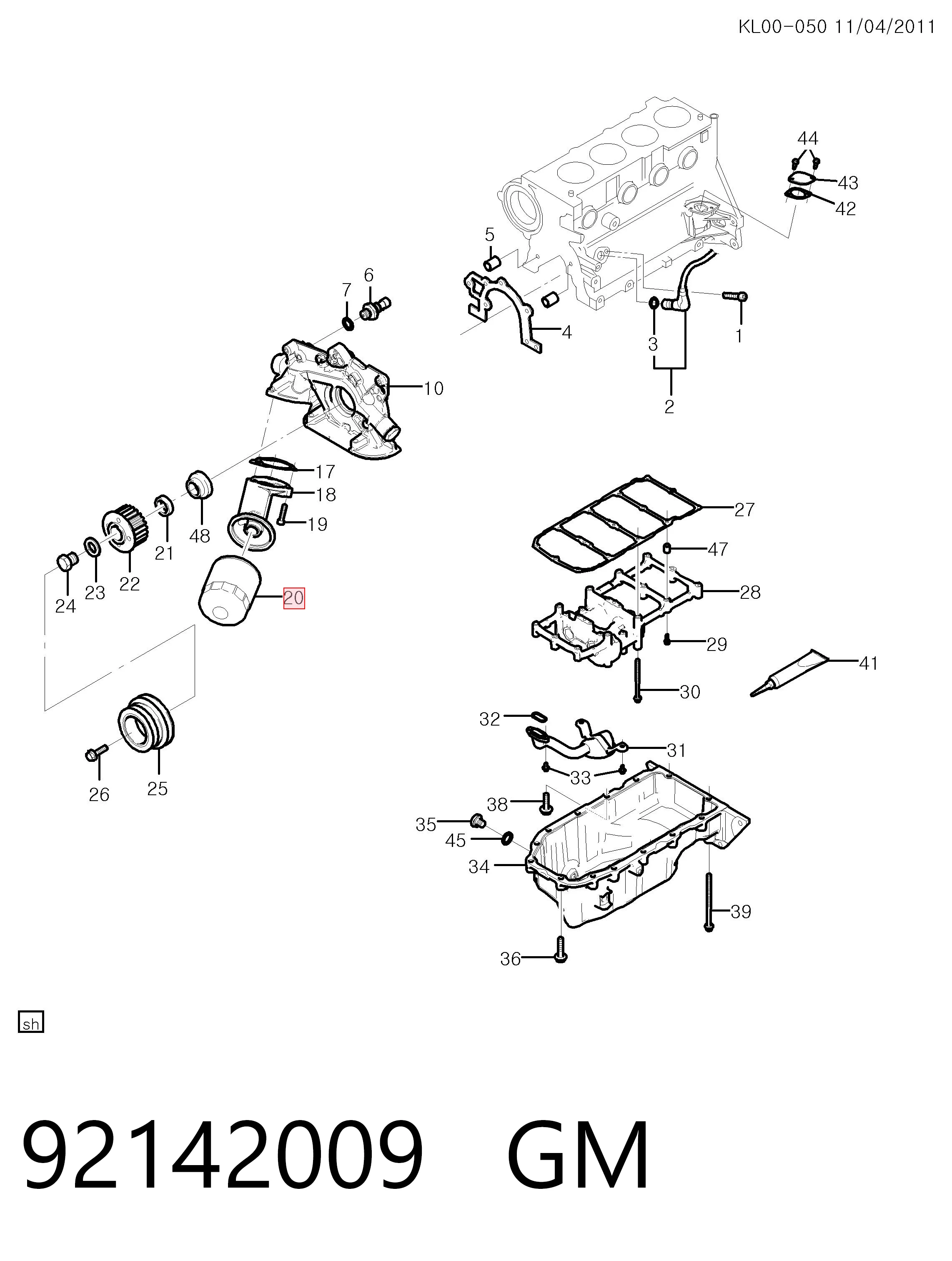 KL00-050 11/04/2011

44
43
42
5
6
7
4
3
1
2
10
17
18
19
48
21
22
23
24
20
27
47
28
29
41
30
32
31
33
38
35
45
34
39
36
26
25

sh

92142009 GM