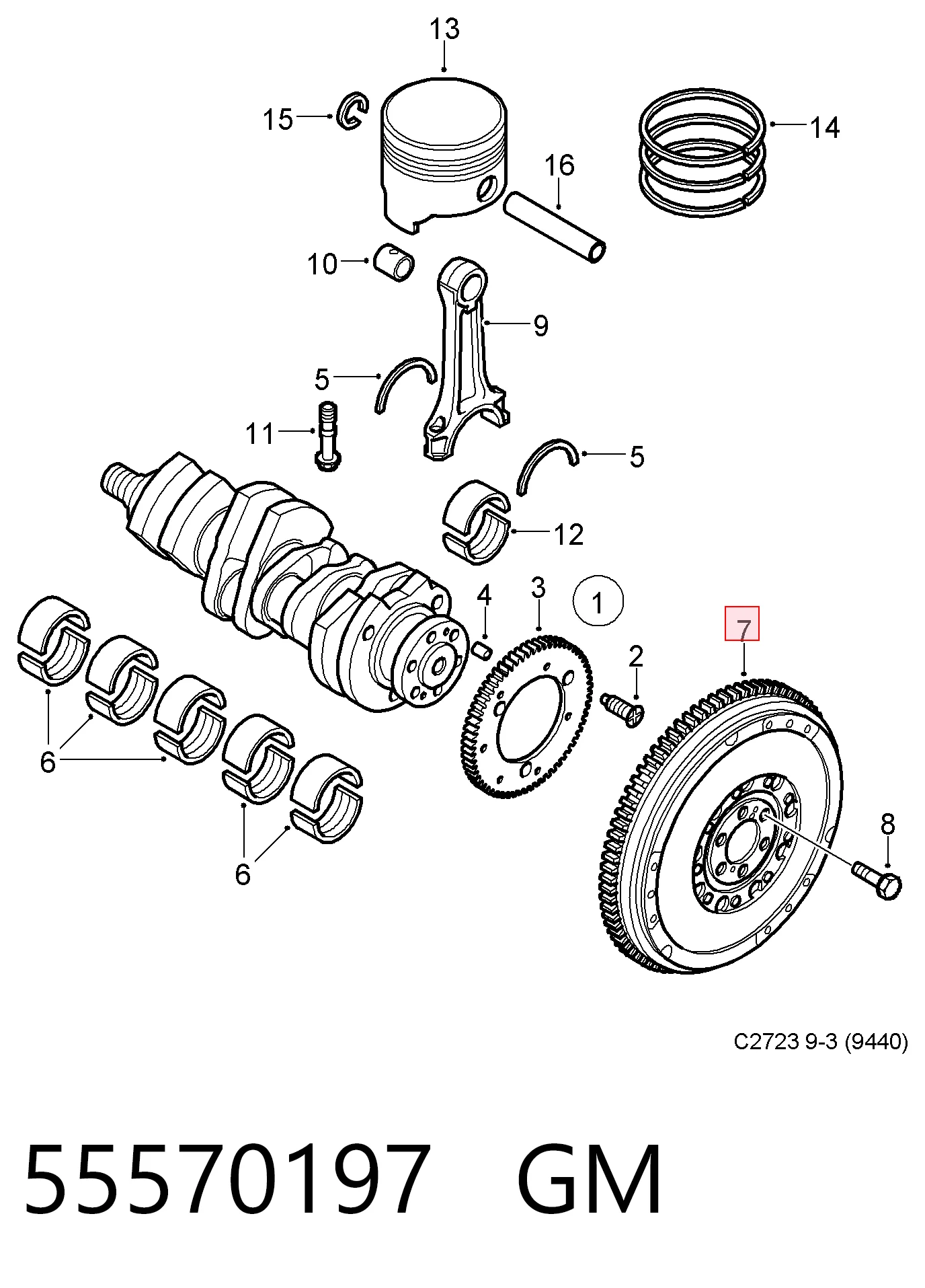 13
15
14
16
10
9
5
11
5
12
4
3
1
7
2
6
6
8
C2723 9-3 (9440)

55570197 GM