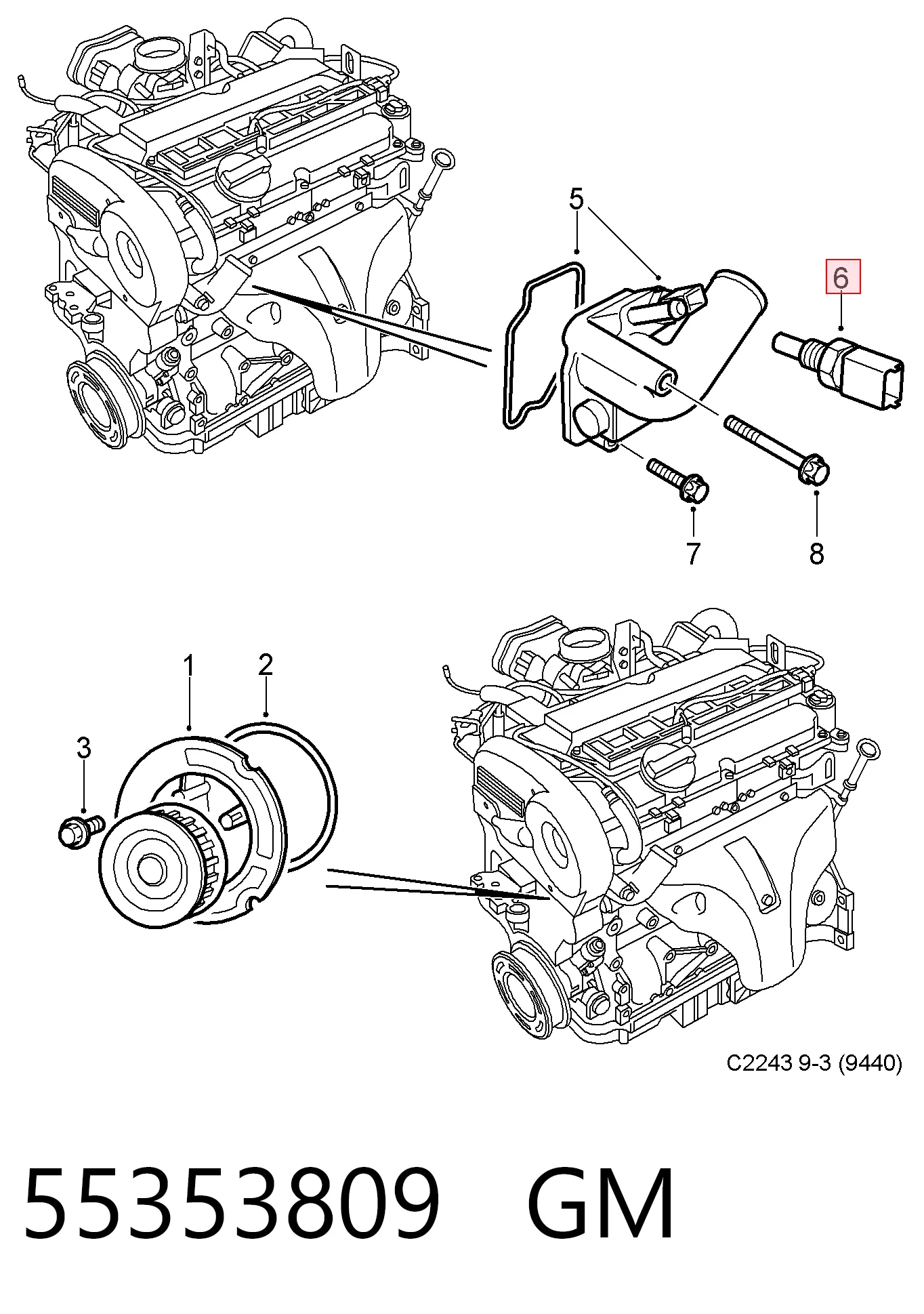 5

6

7

8

1

2

3

C2243 9-3 (9440)

55353809 GM