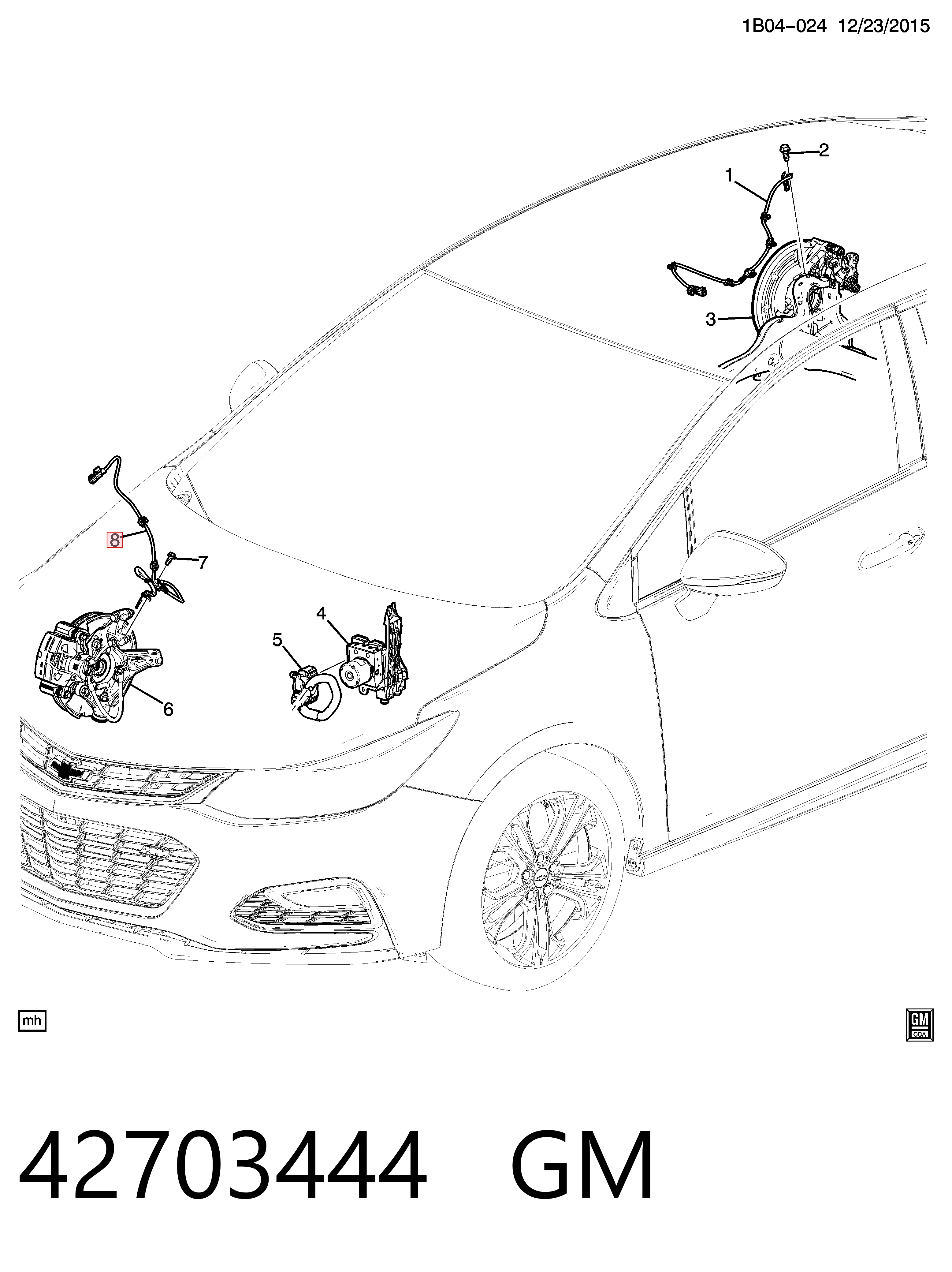 1B04-024 12/23/2015

2
1
3
8
7
4
5
6

mh

GM
CCA

42703444 GM