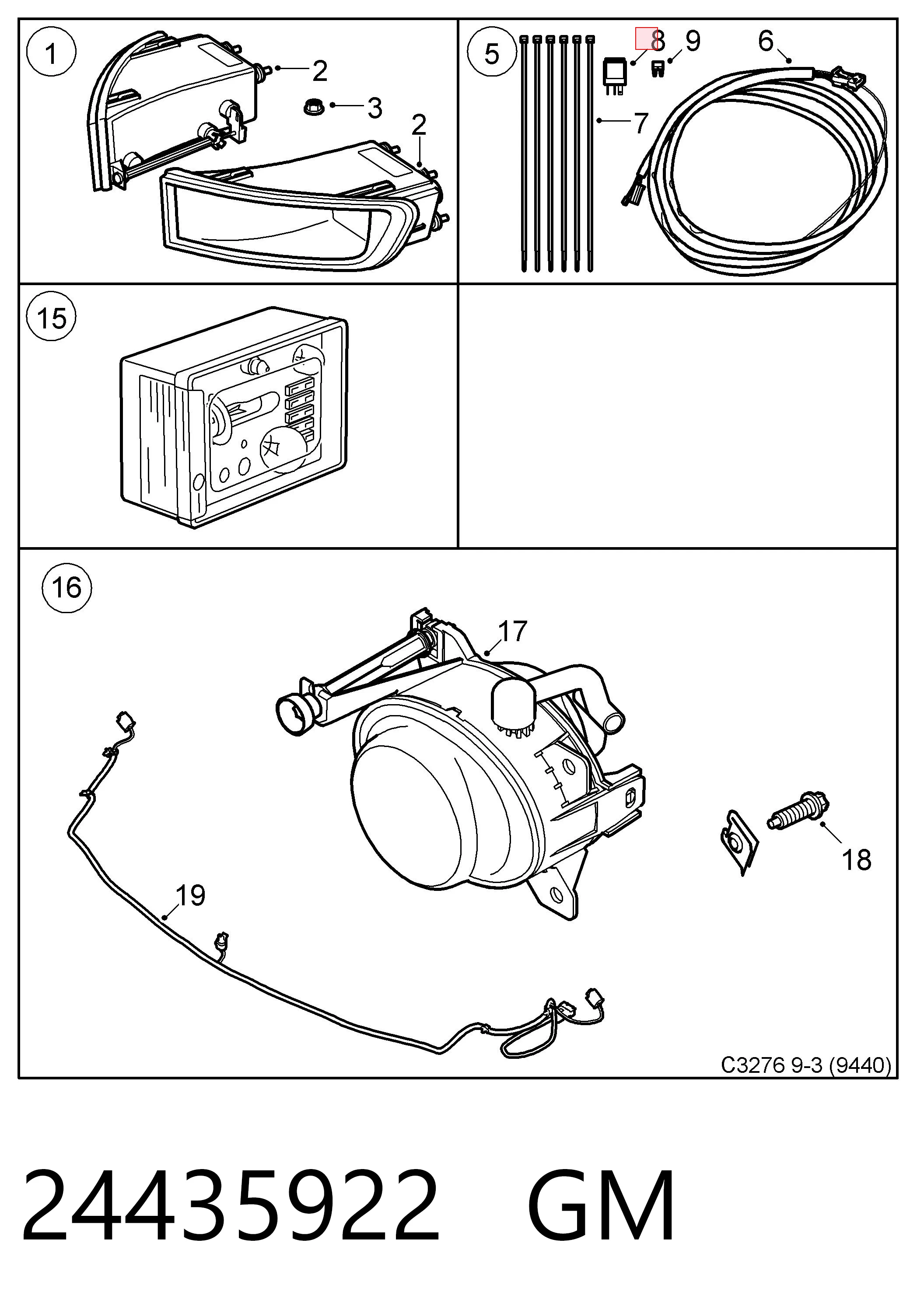 1
2
3
2
5
8
9
6
7
15
16
17
18
19
C3276 9-3 (9440)

24435922 GM