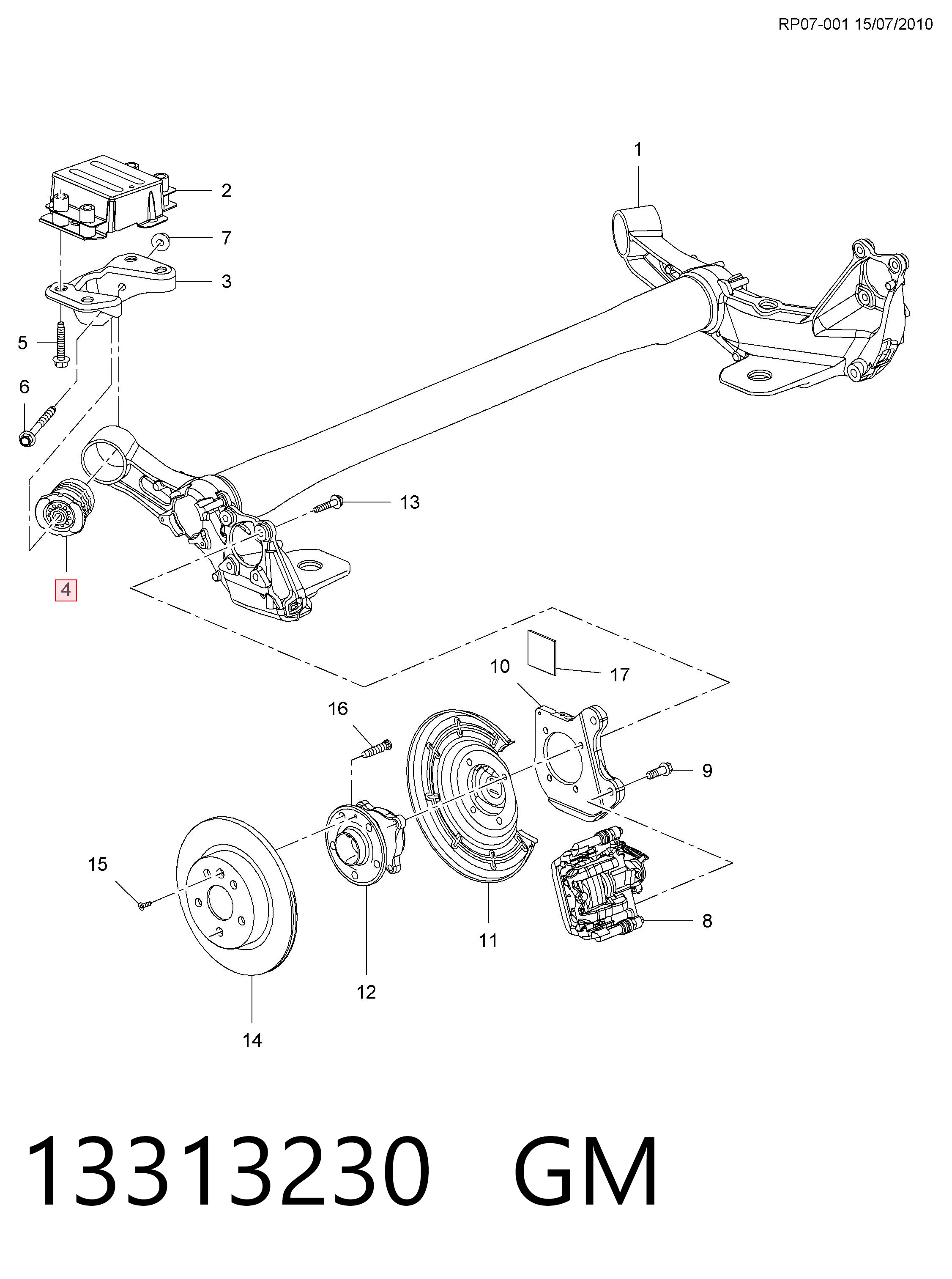 RP07-001 15/07/2010

1
2
7
3
5
6
13
4
10
17
16
9
15
11
8
12
14

13313230 GM