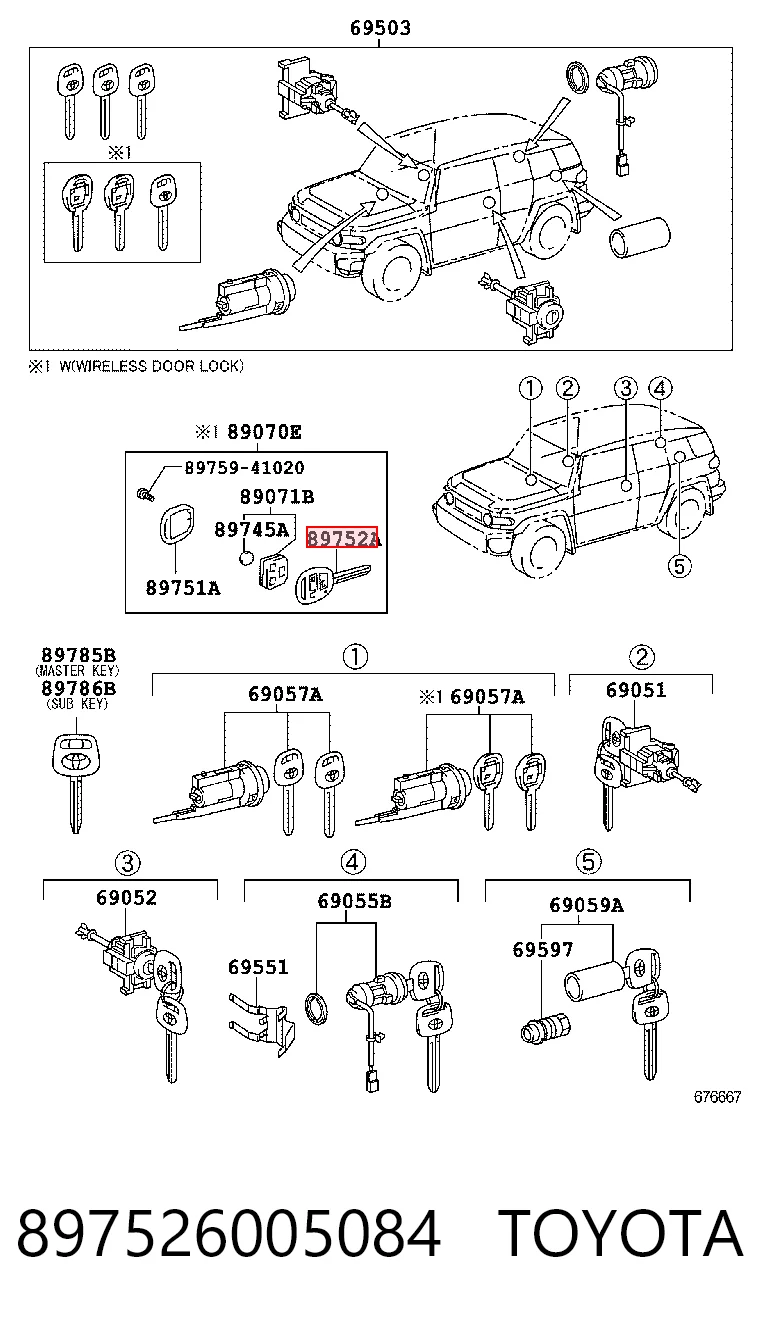 69503

※1

※1 W(WIRELESS DOOR LOCK)

※1 89070E

89759-41020

89071B

89745A

89752A

89751A

① ② ③ ④

⑤

89785B
(MASTER KEY)
89786B
(SUB KEY)

①

69057A

※1 69057A

②

69051

③

69052

④

69055B

69551

⑤

69059A

69597

676667

897526005084 TOYOTA