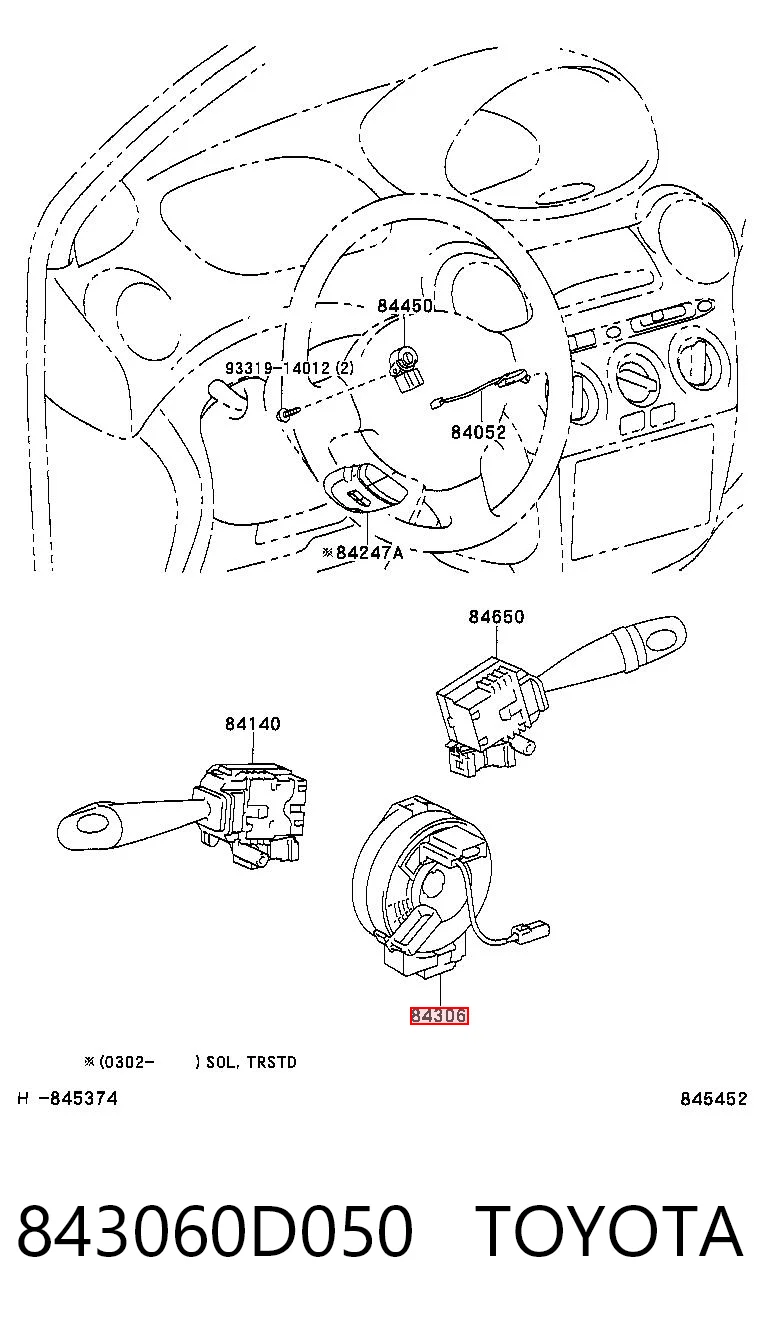 84450

93319-14012 (2)

84052

※84247A

84650

84140

84306

※(0302- ) SOL, TRSTD

H -845374

845452

843060D050 TOYOTA