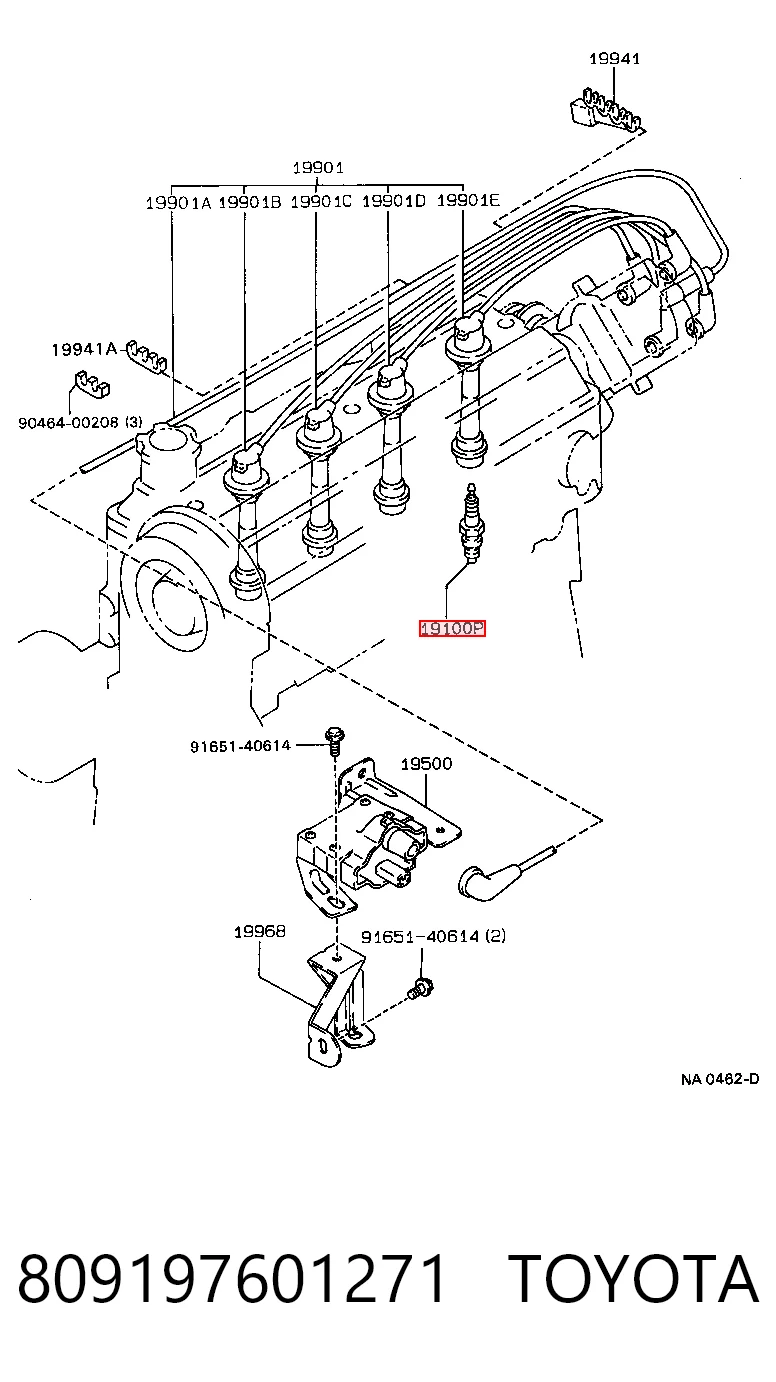 19941

19901

19901A 19901B 19901C 19901D 19901E

19941A

90464-00208 (3)

19100P

91651-40614

19500

19968

91651-40614 (2)

NA 0462-D

809197601271 TOYOTA