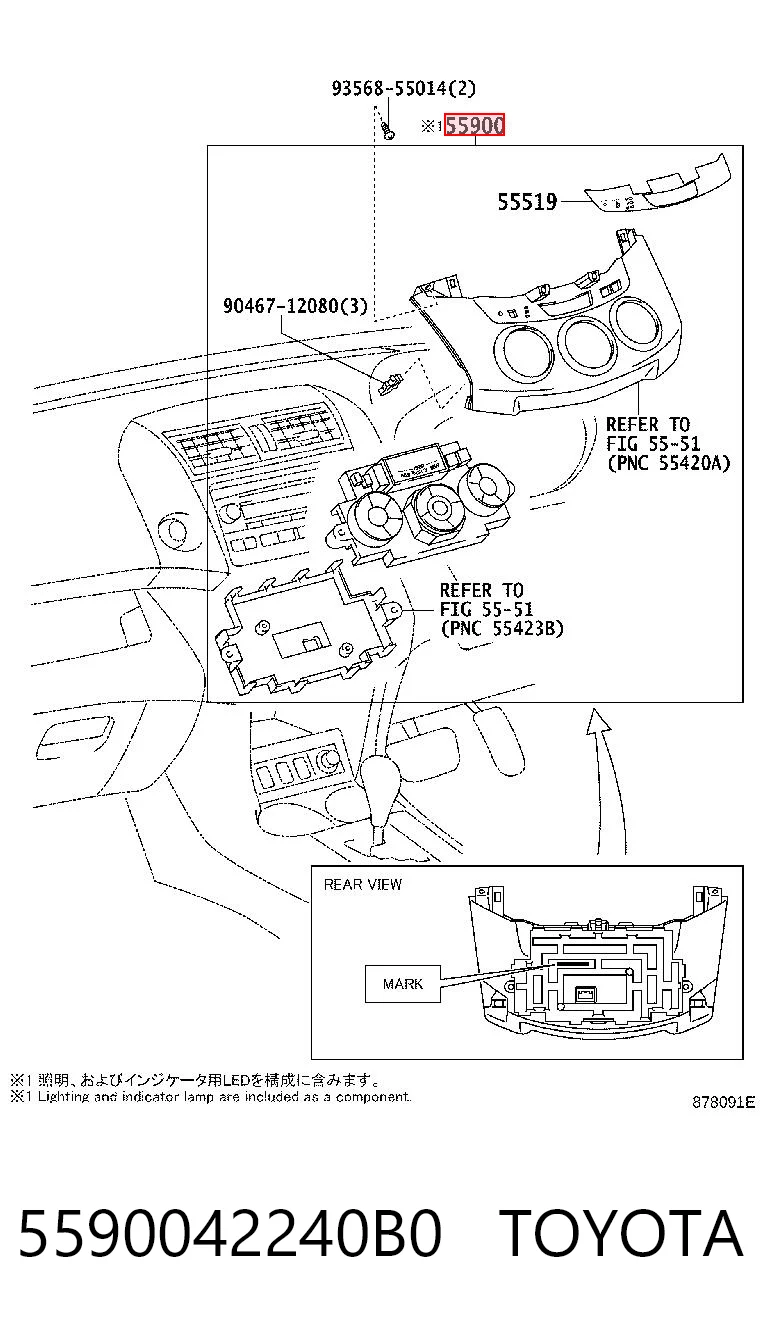 93568-55014(2)

※1 55900

55519

90467-12080(3)

REFER TO
FIG 55-51
(PNC 55420A)

REFER TO
FIG 55-51
(PNC 55423B)

REAR VIEW

MARK

※1 照明、およびインジケータ用LEDを構成に含みます。
※1 Lighting and indicator lamp are included as a component.

878091E

5590042240B0 TOYOTA