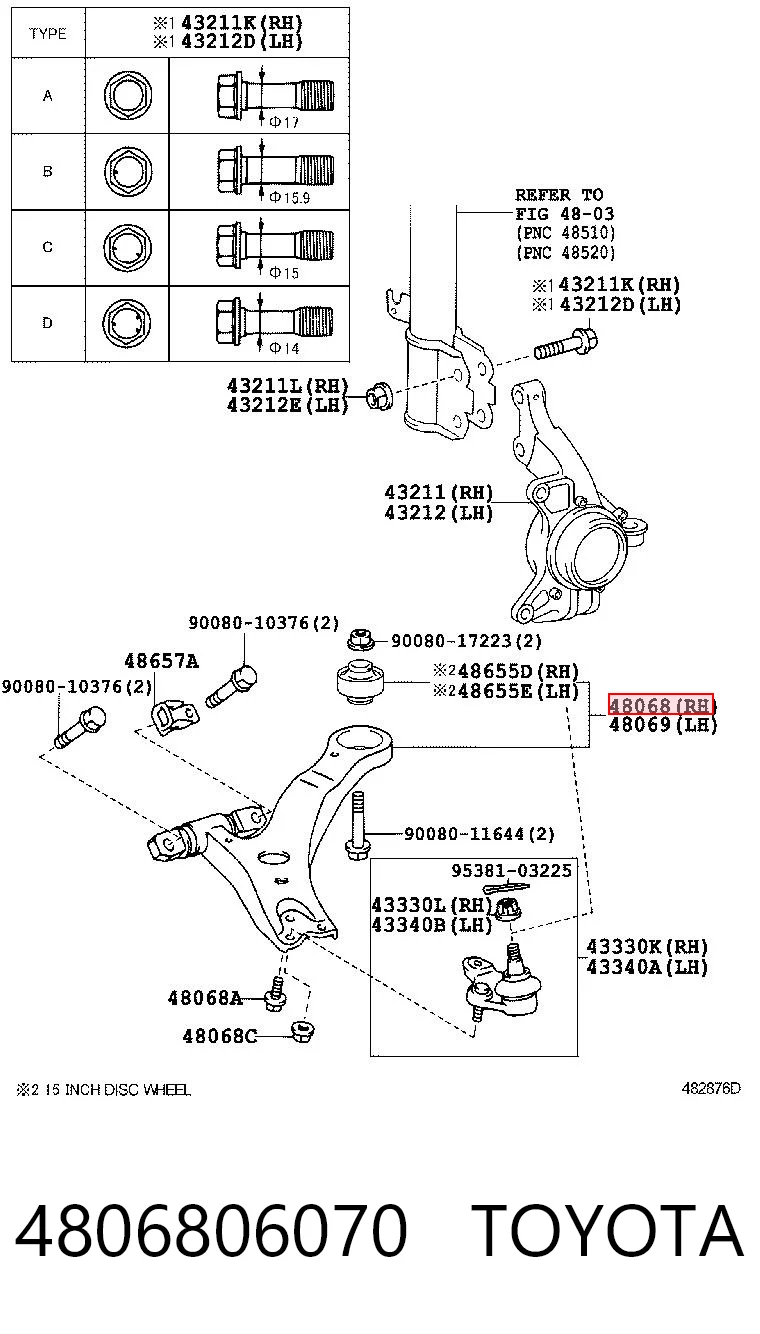 | TYPE | ※1 43211K(RH) ※1 43212D(LH) | |
|---|---|---|
| A | | Φ17 |
| B | | Φ15.9 |
| C | | Φ15 |
| D | | Φ14 |

REFER TO FIG 48-03 (PNC 48510) (PNC 48520)

※1 43211K(RH)
※1 43212D(LH)

43211L(RH)
43212E(LH)

43211(RH)
43212(LH)

90080-10376(2)
90080-17223(2)

48657A

90080-10376(2)

※2 48655D(RH)
※2 48655E(LH)

48068(RH)
48069(LH)

90080-11644(2)

95381-03225

43330L(RH)
43340B(LH)

43330K(RH)
43340A(LH)

48068A

48068C

※2 15 INCH DISC WHEEL

482876D

4806806070 TOYOTA