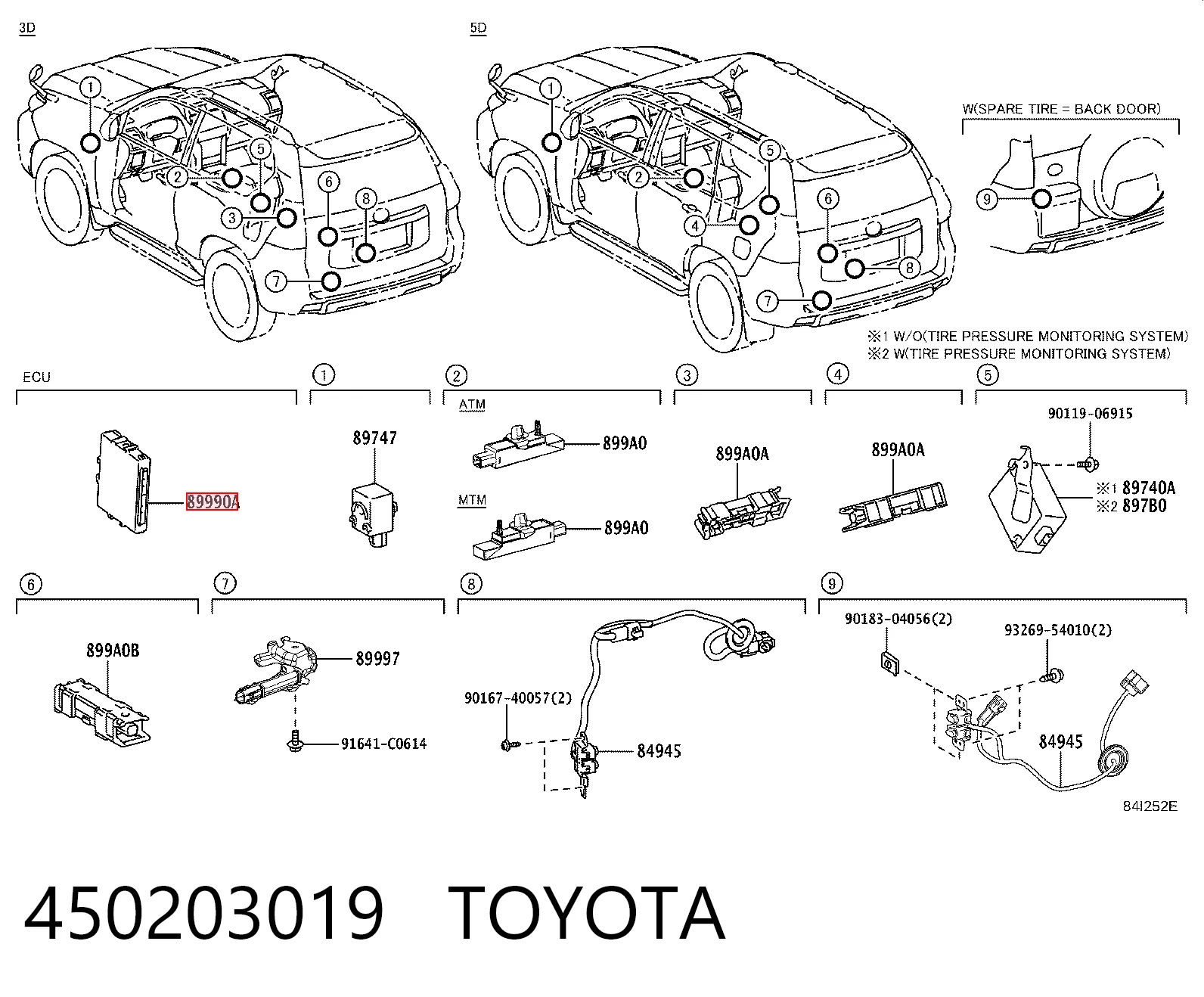 3D

1
2
5
3
6
8
7

5D

1
2
5
4
6
8
7

W(SPARE TIRE = BACK DOOR)

9

※1 W/O(TIRE PRESSURE MONITORING SYSTEM)
※2 W(TIRE PRESSURE MONITORING SYSTEM)

ECU

89990A

1

89747

2

ATM

899A0

MTM

899A0

3

899A0A

4

899A0A

5

90119-06915

※1 89740A
※2 897B0

6

899A0B

7

89997

91641-C0614

8

90167-40057(2)

84945

9

90183-04056(2)

93269-54010(2)

84945

84I252E

450203019 TOYOTA