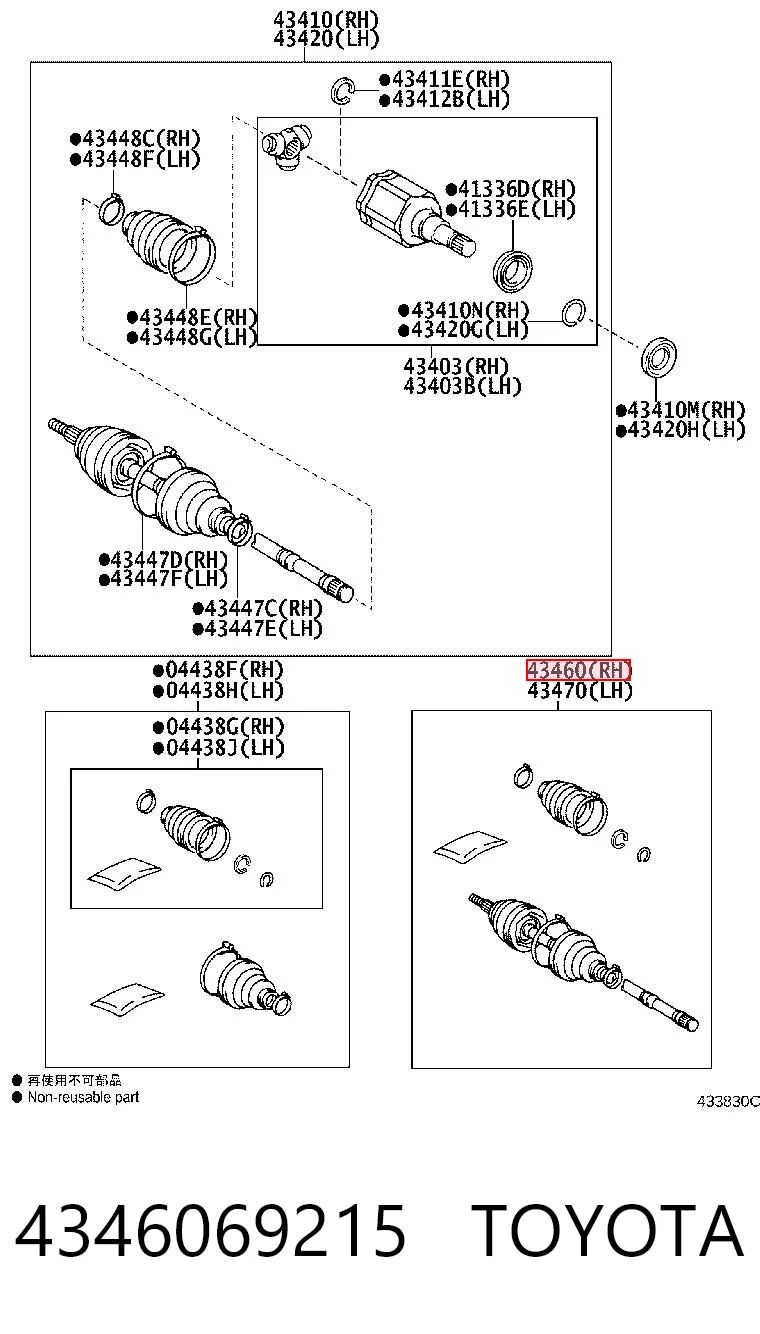 43410(RH)
43420(LH)

●43411E(RH)
●43412B(LH)

●43448C(RH)
●43448F(LH)

●41336D(RH)
●41336E(LH)

●43448E(RH)
●43448G(LH)

●43410N(RH)
●43420G(LH)

43403(RH)
43403B(LH)

●43410M(RH)
●43420H(LH)

●43447D(RH)
●43447F(LH)

●43447C(RH)
●43447E(LH)

●04438F(RH)
●04438H(LH)

●04438G(RH)
●04438J(LH)

43460(RH)
43470(LH)

● 再使用不可部品
● Non-reusable part

433830C

4346069215 TOYOTA