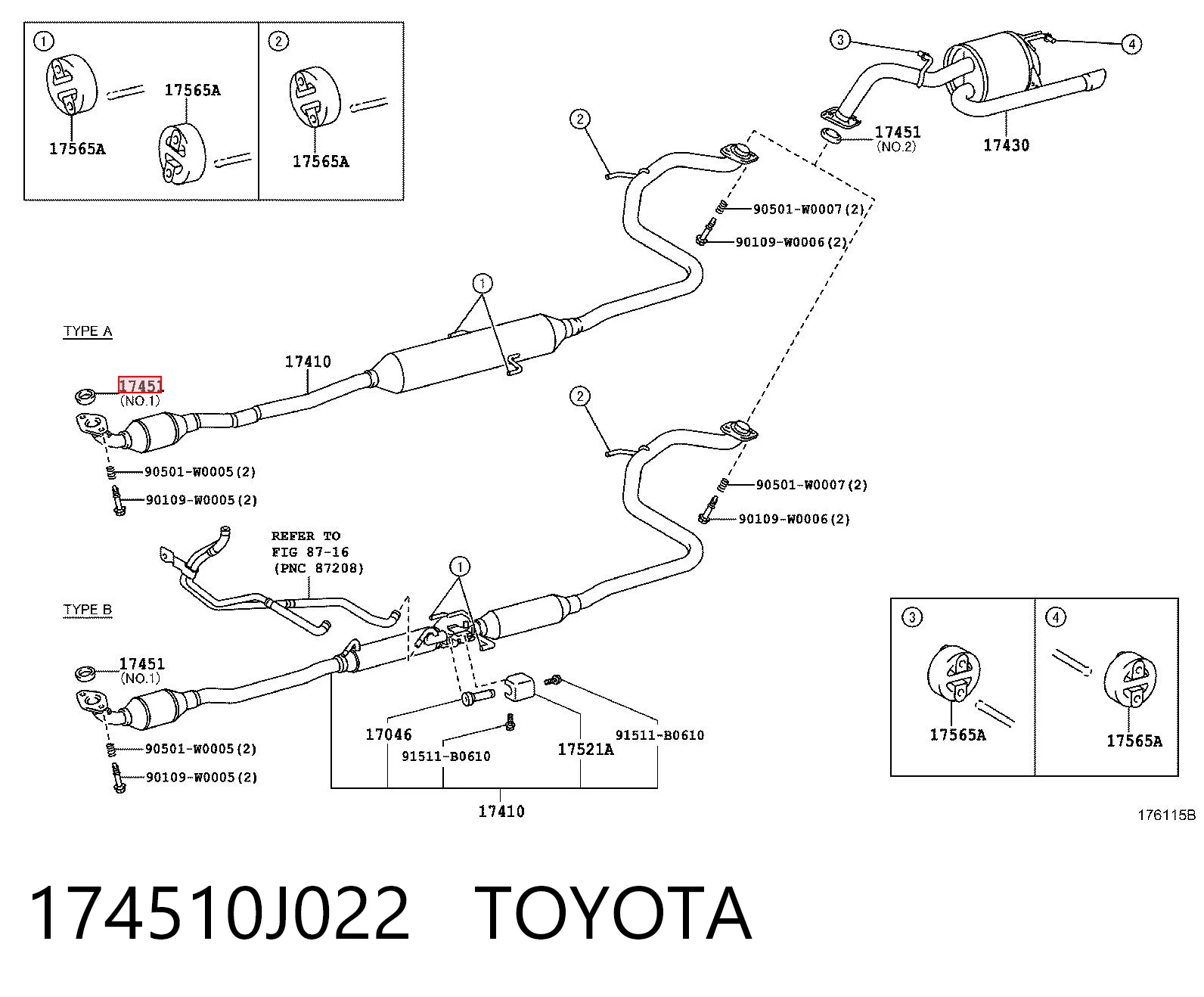 1
17565A
17565A
2
17565A
3
4
17451
(NO.2)
17430
2
90501-W0007(2)
90109-W0006(2)
1
TYPE A
17410
17451
(NO.1)
90501-W0005(2)
90109-W0005(2)
2
90501-W0007(2)
90109-W0006(2)
REFER TO
FIG 87-16
(PNC 87208)
1
TYPE B
17451
(NO.1)
90501-W0005(2)
90109-W0005(2)
17046
91511-B0610
17521A
91511-B0610
17410
3
17565A
4
17565A
176115B

174510J022 TOYOTA