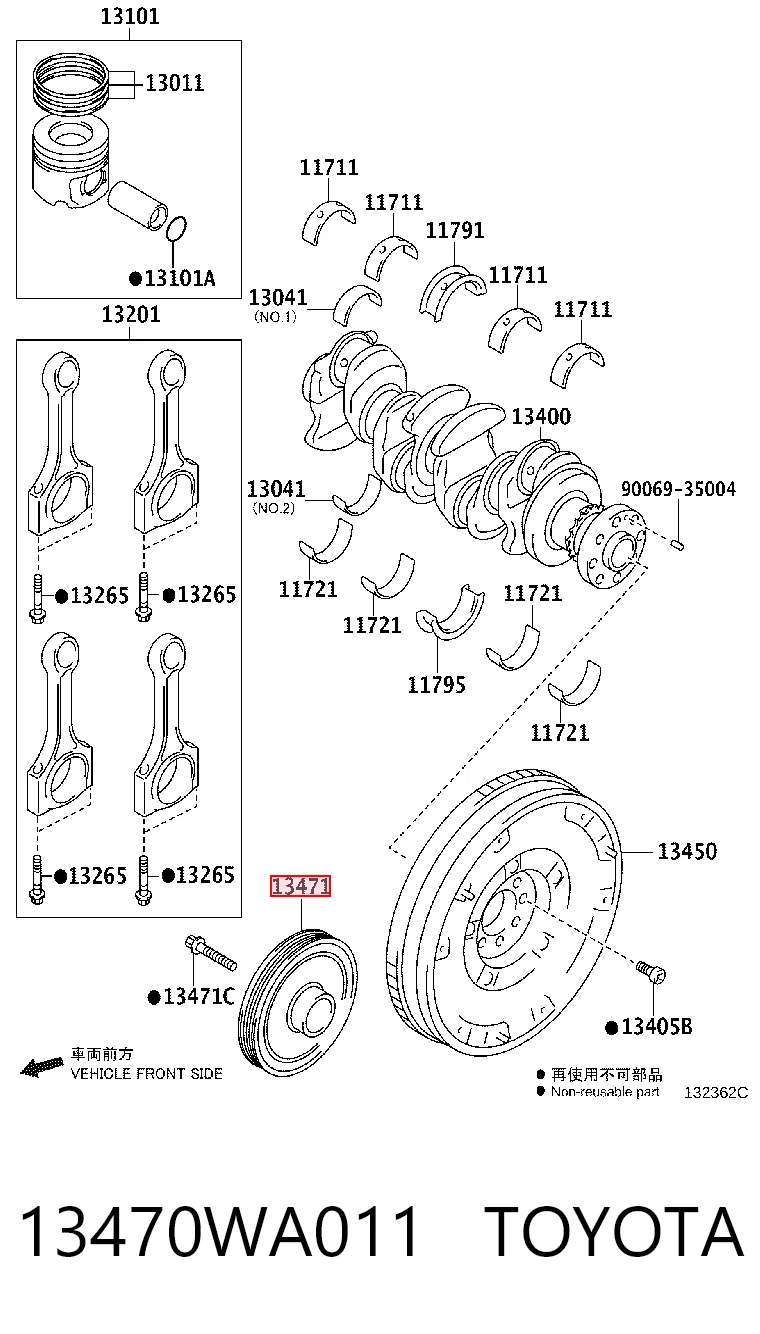 13101

13011

●13101A

13201

●13265 ●13265

●13265 ●13265

11711

11711

11791

11711

11711

13041
(NO.1)

13400

13041
(NO.2)

90069-35004

11721

11721

11721

11795

11721

13450

13471

●13471C

●13405B

車両前方
VEHICLE FRONT SIDE

● 再使用不可部品
● Non-reusable part

132362C

13470WA011 TOYOTA