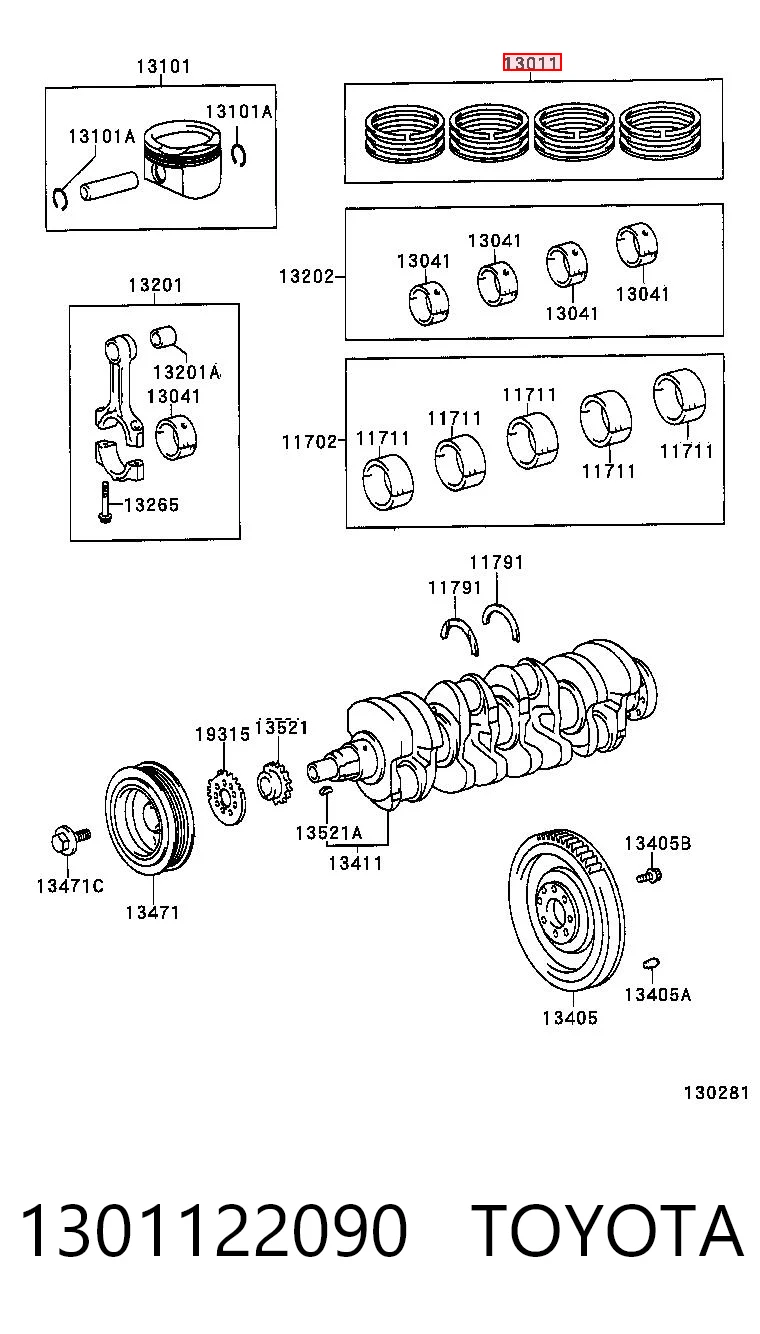 13101
13101A
13101A
13011
13202
13041
13041
13041
13041
13201
13201A
13041
13265
11702
11711
11711
11711
11711
11711
11791
11791
19315
13521
13521A
13411
13471C
13471
13405B
13405A
13405
130281

1301122090 TOYOTA