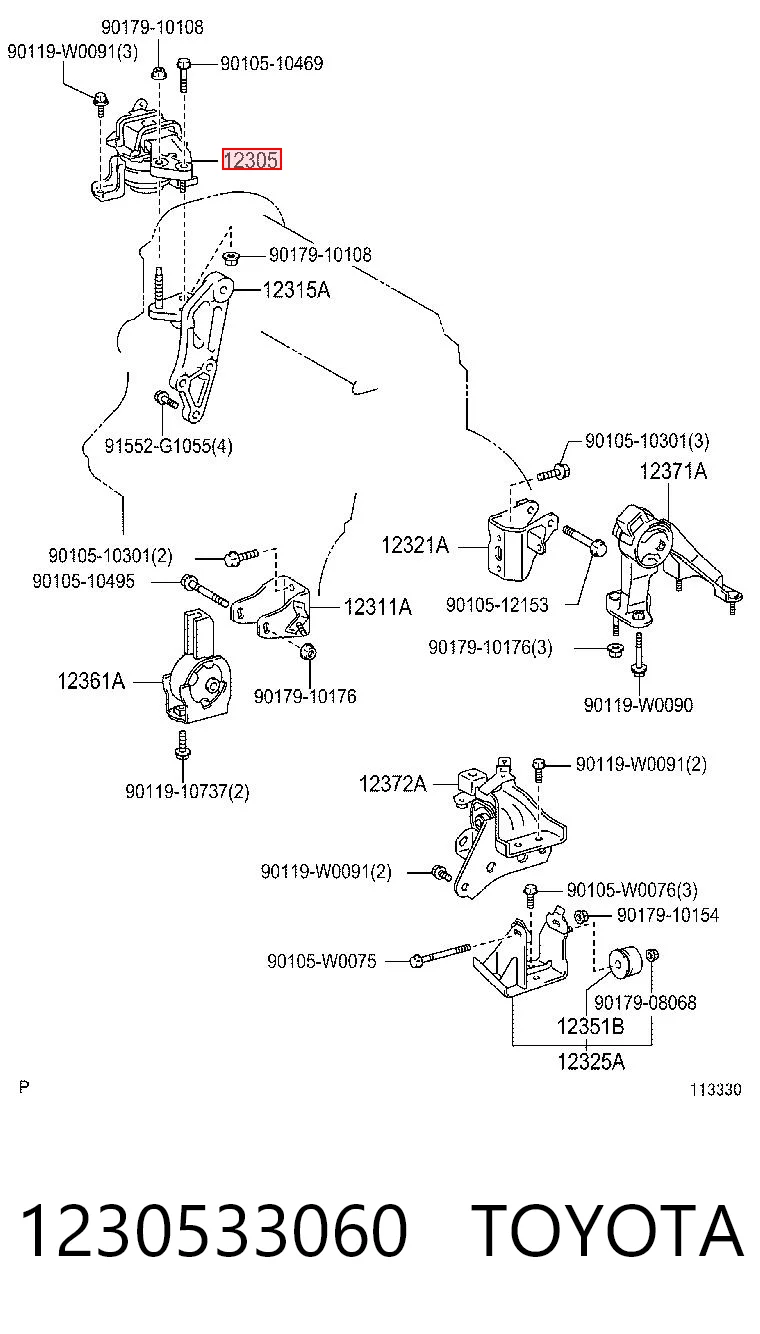 90179-10108
90119-W0091(3)
90105-10469
12305
90179-10108
12315A
91552-G1055(4)
90105-10301(3)
12371A
12321A
90105-10301(2)
90105-10495
12311A
90105-12153
90179-10176(3)
12361A
90179-10176
90119-W0090
90119-10737(2)
12372A
90119-W0091(2)
90119-W0091(2)
90105-W0076(3)
90179-10154
90105-W0075
90179-08068
12351B
12325A
P
113330

1230533060 TOYOTA