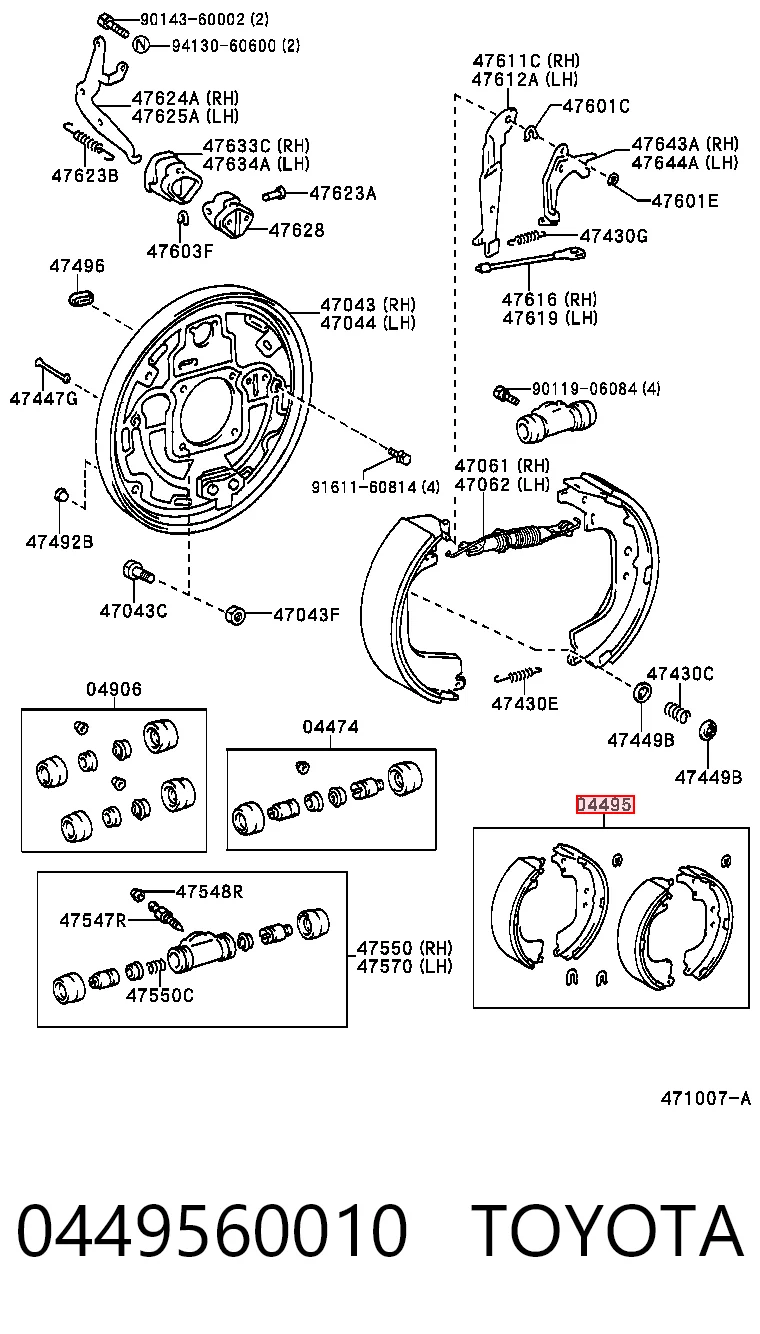 90143-60002 (2)
94130-60600 (2)
47624A (RH)
47625A (LH)
47623B
47633C (RH)
47634A (LH)
47623A
47603F
47628
47496
47043 (RH)
47044 (LH)
47447G
47492B
91611-60814 (4)
47043C
47043F
47611C (RH)
47612A (LH)
47601C
47643A (RH)
47644A (LH)
47601E
47430G
47616 (RH)
47619 (LH)
90119-06084 (4)
47061 (RH)
47062 (LH)
47430E
47430C
47449B
47449B
04906
04474
04495
47548R
47547R
47550C
47550 (RH)
47570 (LH)
471007-A

0449560010 TOYOTA