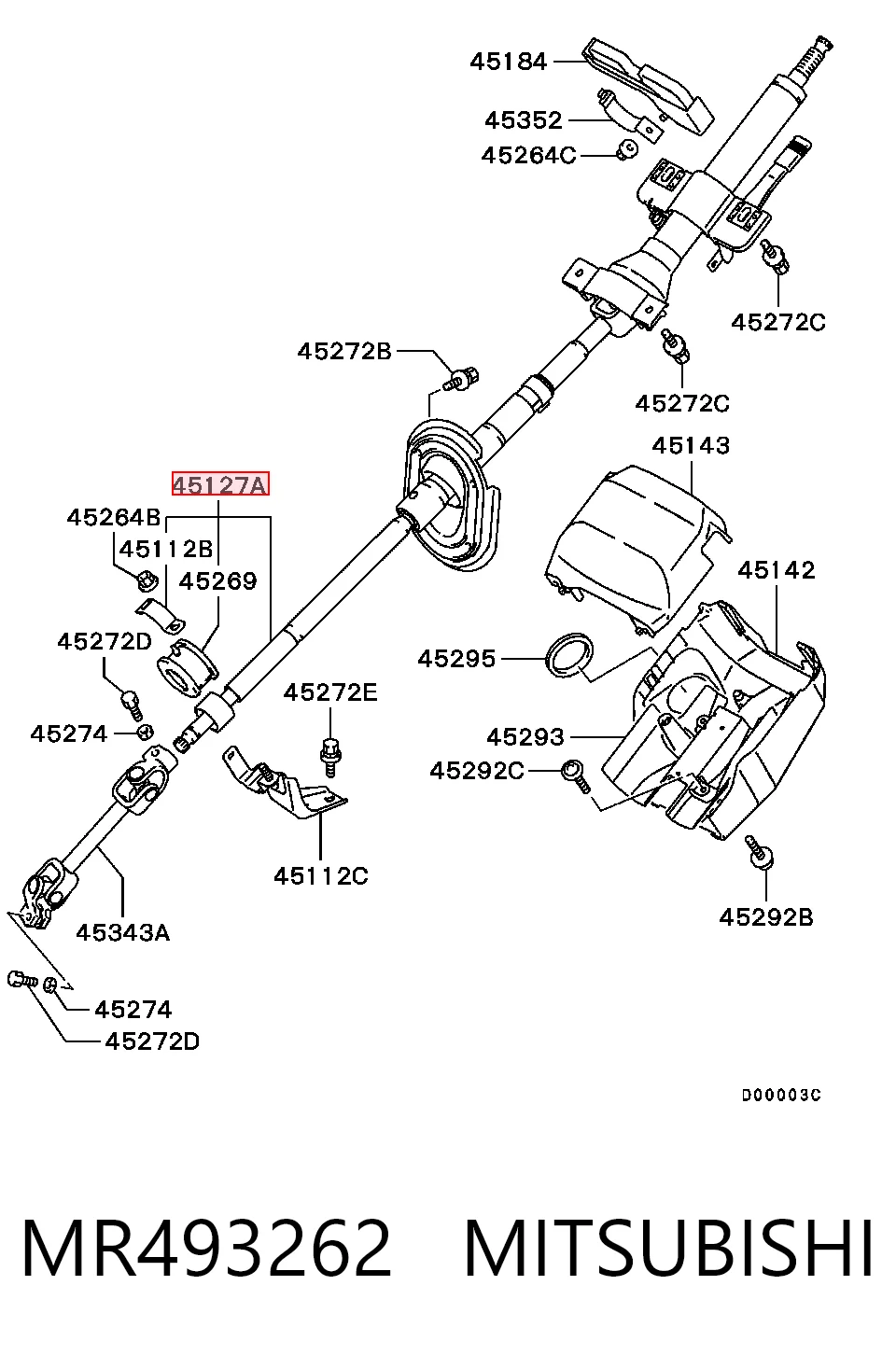 45184
45352
45264C
45272C
45272B
45272C
45143
45127A
45264B
45112B
45269
45142
45272D
45295
45272E
45274
45293
45292C
45112C
45343A
45292B
45274
45272D
D00003C

MR493262 MITSUBISHI