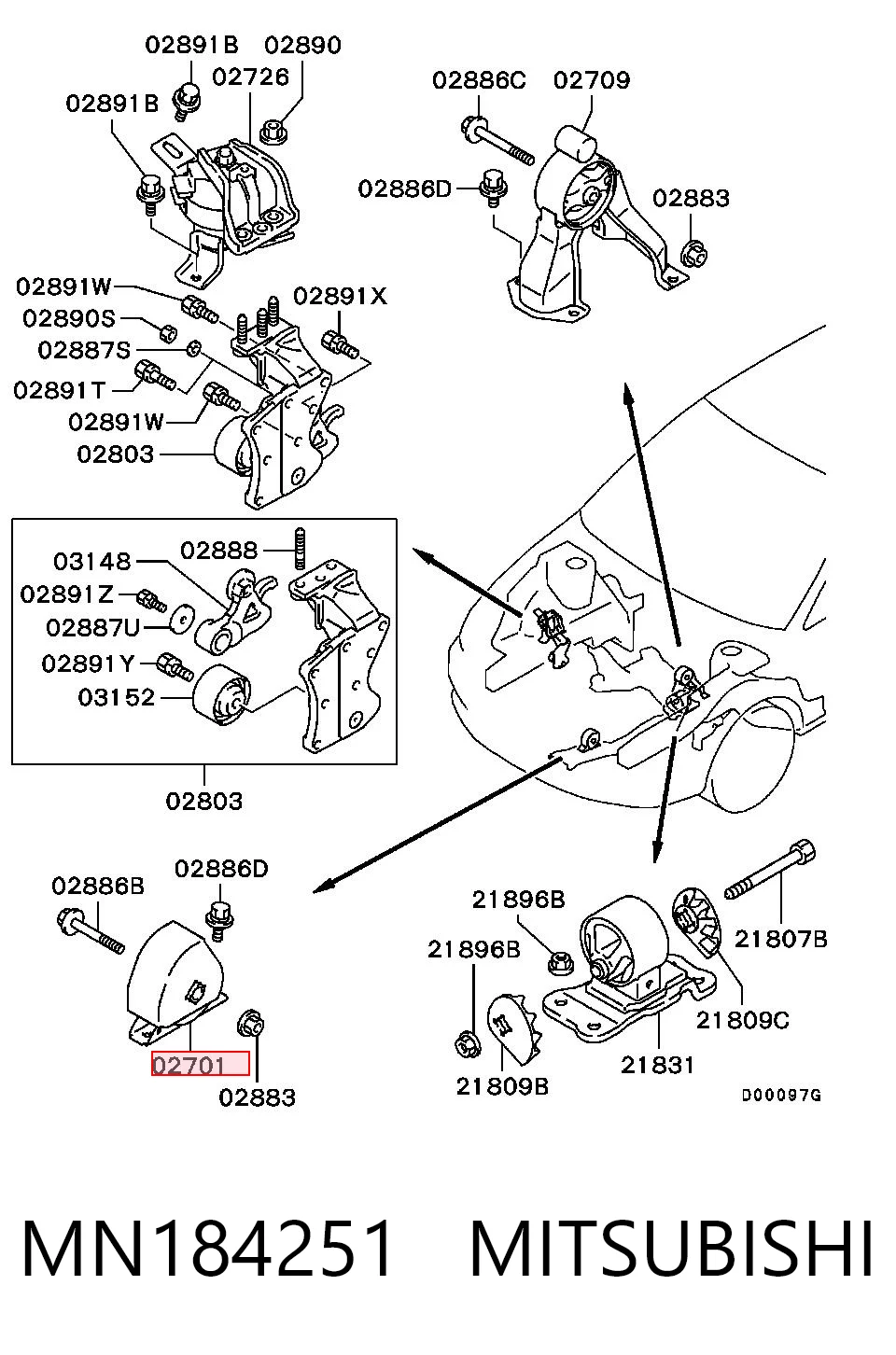 02891B 02890
02726
02891B

02886C 02709
02886D
02883

02891W
02890S
02887S
02891T
02891W
02803
02891X

03148
02891Z
02887U
02891Y
03152
02888

02803

02886B
02886D
02701
02883

21896B
21896B
21809B
21831
21809C
21807B

D00097G

MN184251 MITSUBISHI