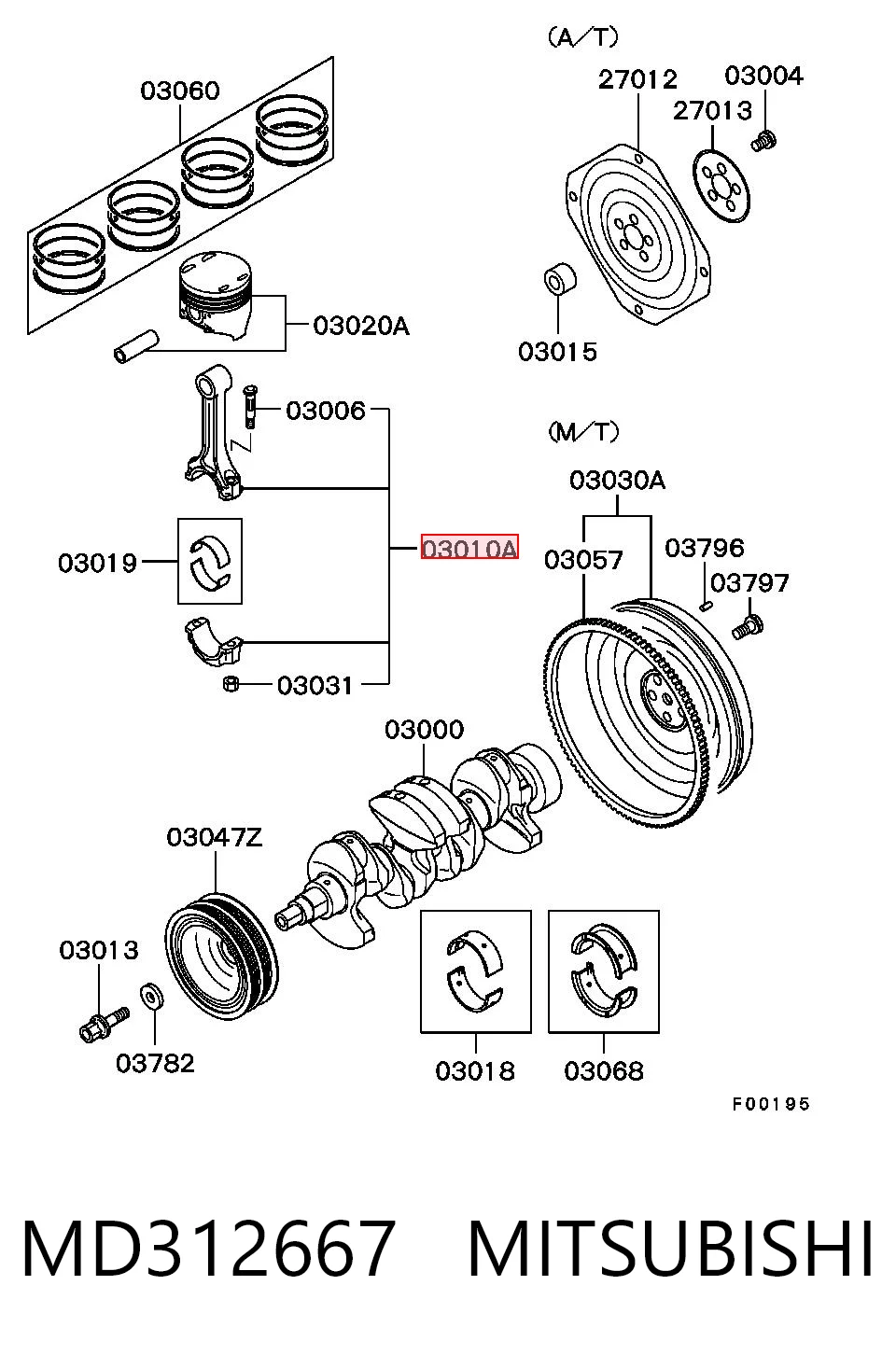 (A/T)

03060

27012

03004

27013

03020A

03015

03006

(M/T)

03030A

03019

03010A

03057

03796

03797

03031

03000

03047Z

03013

03782

03018

03068

F00195

MD312667 MITSUBISHI