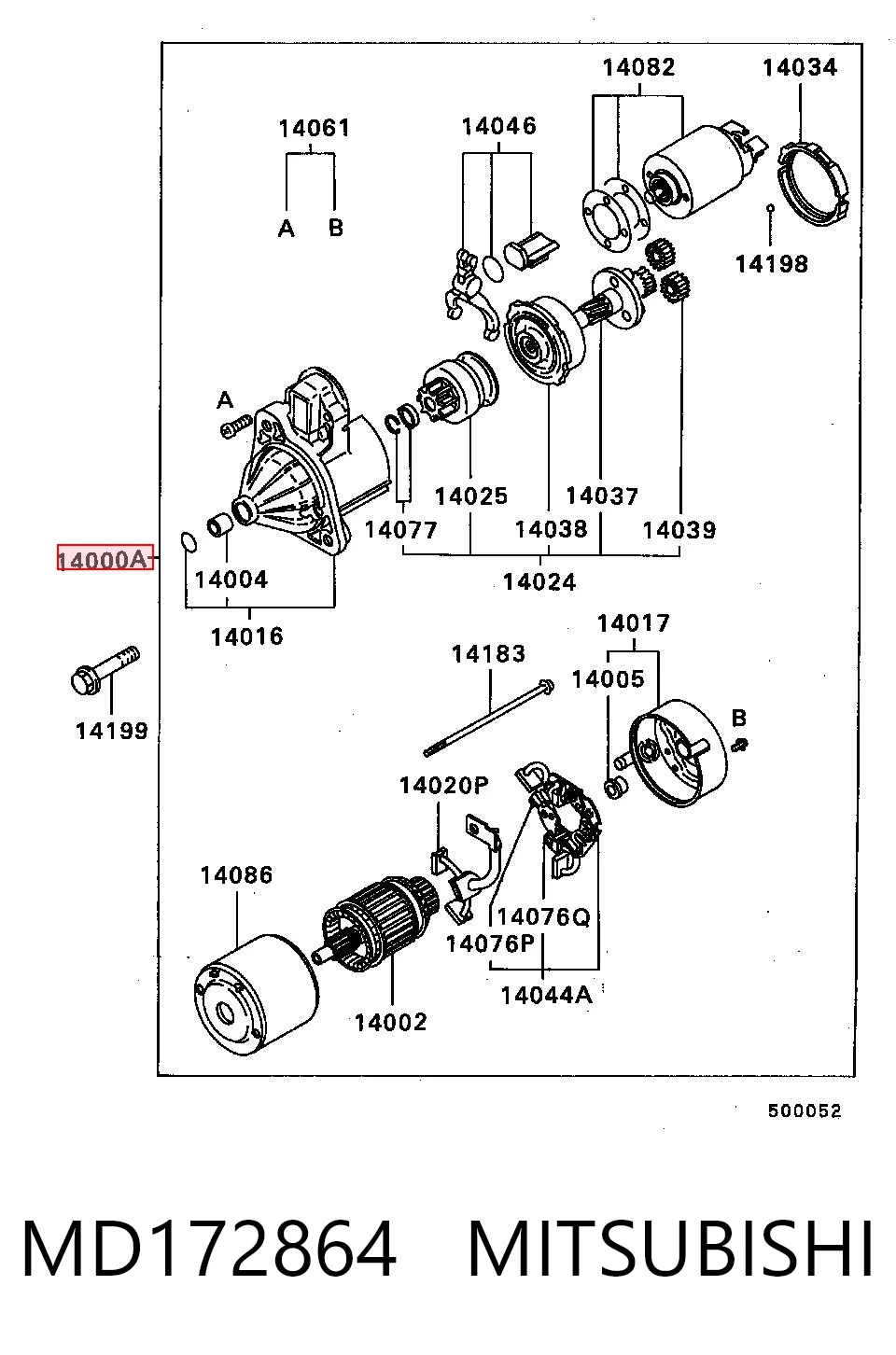 14082
14034
14061
14046
A
B
14198
A
14025
14037
14077
14038
14039
14000A
14004
14024
14016
14017
14183
14005
B
14199
14020P
14086
14076Q
14076P
14044A
14002
500052

MD172864 MITSUBISHI