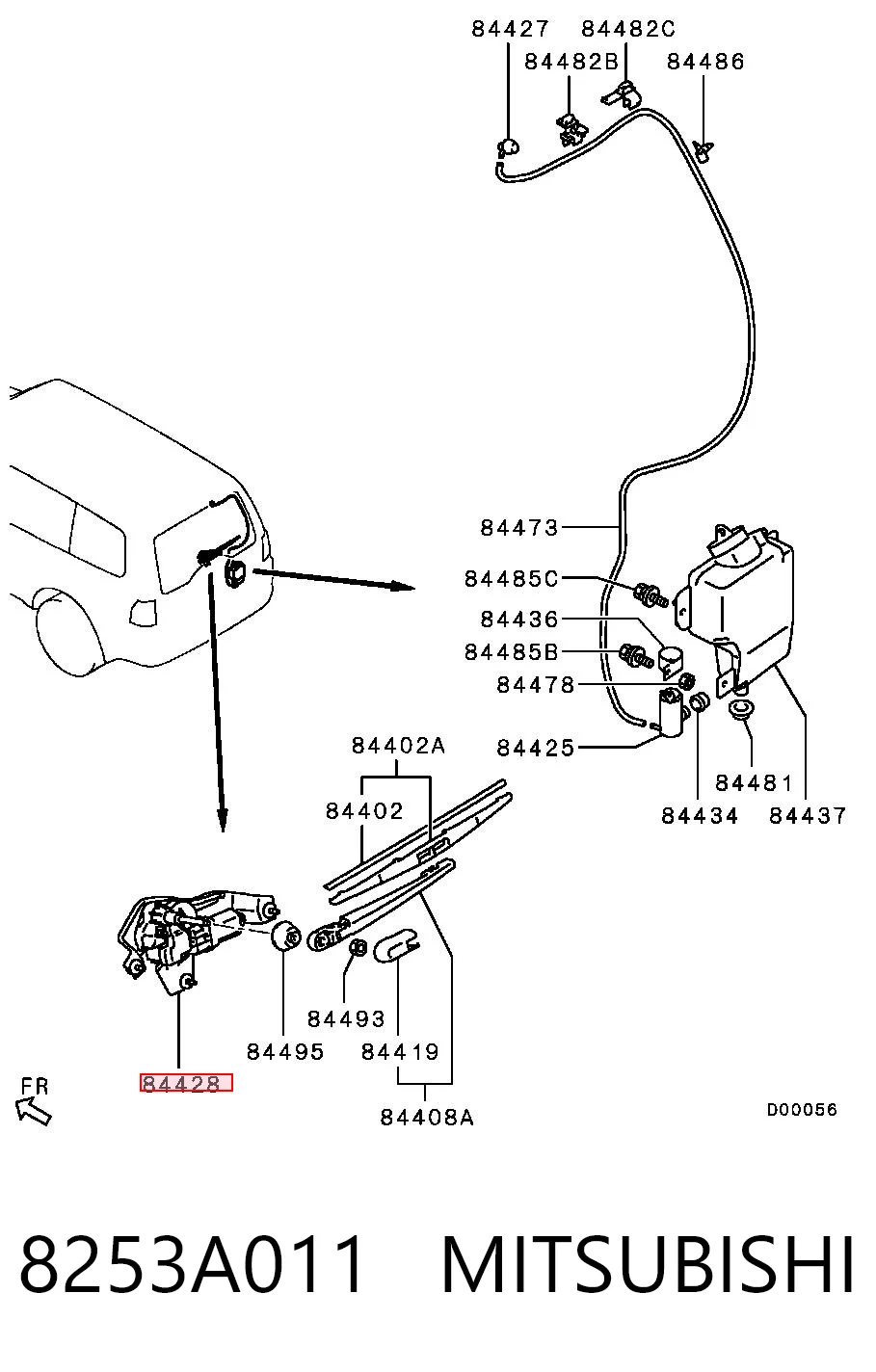 84427
84482C
84482B
84486
84473
84485C
84436
84485B
84478
84425
84481
84434
84437
84402A
84402
84493
84495
84419
84428
84408A
FR
D00056

8253A011 MITSUBISHI