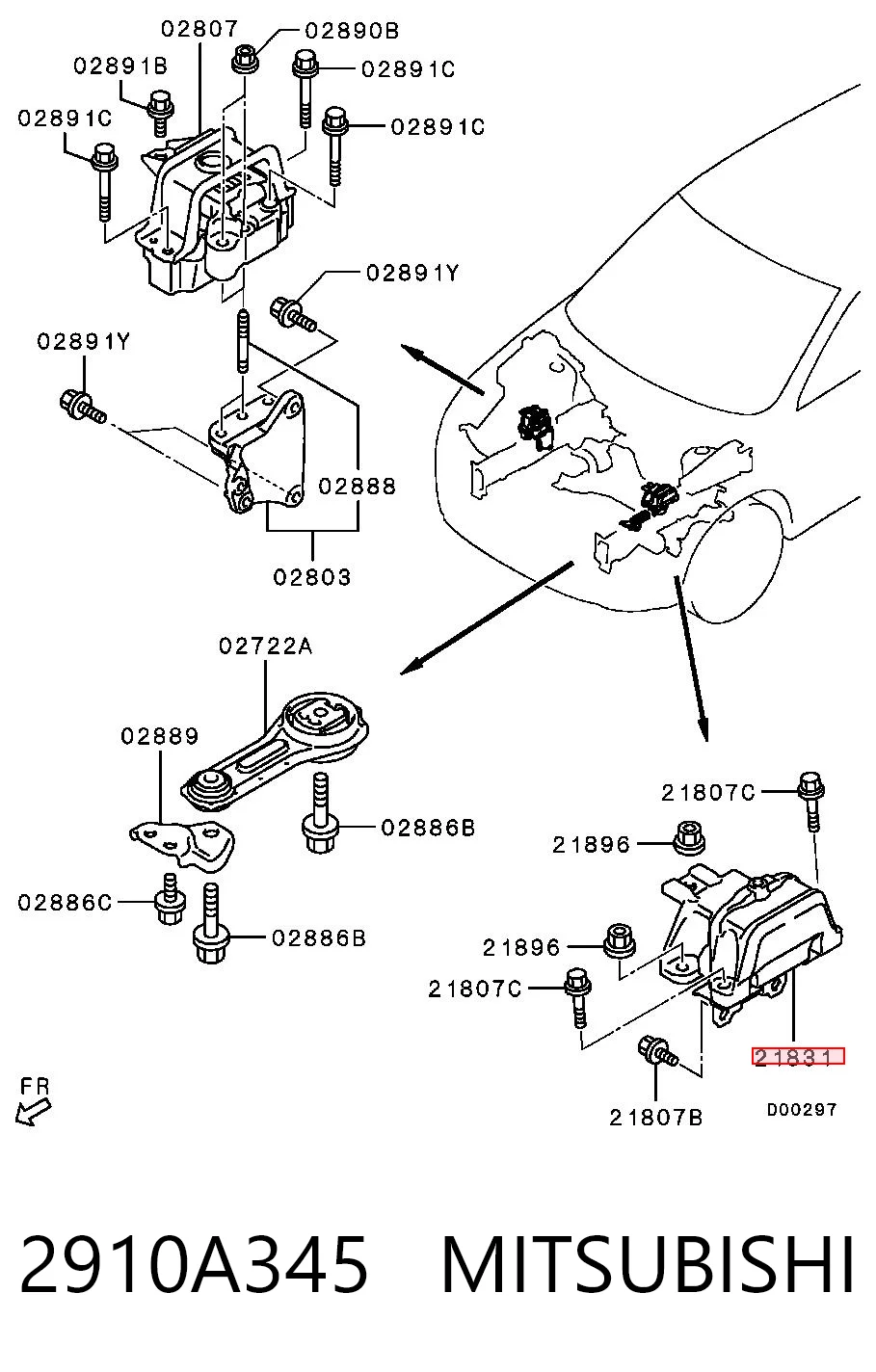 02807
02890B
02891B
02891C
02891C
02891C
02891Y
02891Y
02888
02803
02722A
02889
02886B
02886C
02886B
21807C
21896
21896
21807C
21831
21807B
D00297
FR

2910A345 MITSUBISHI