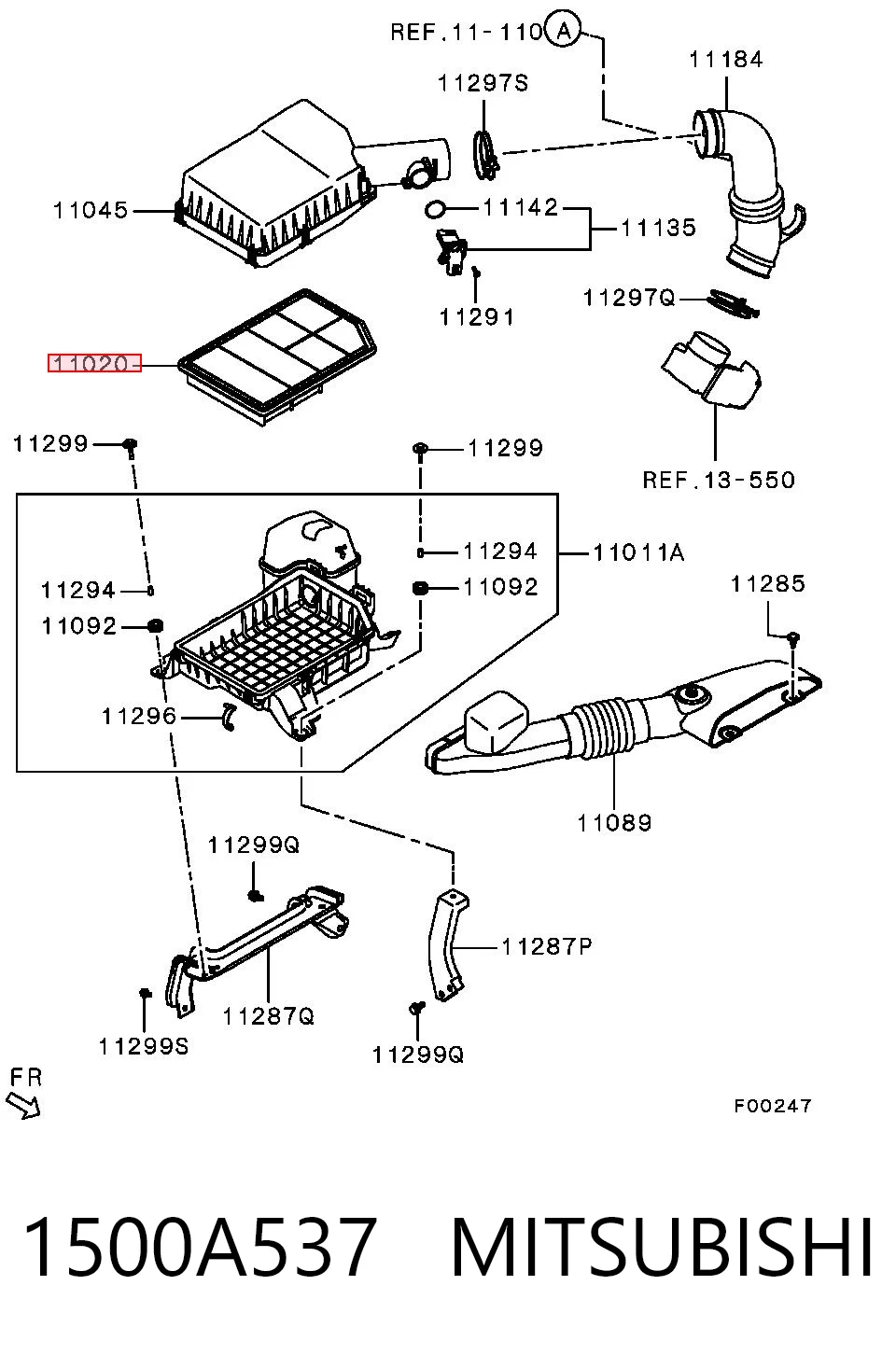 REF.11-110 A

11184

11297S

11045

11142

11135

11291

11297Q

11020

REF.13-550

11299

11299

11294

11011A

11294

11092

11092

11285

11296

11089

11299Q

11287P

11287Q

11299S

11299Q

FR

F00247

1500A537 MITSUBISHI