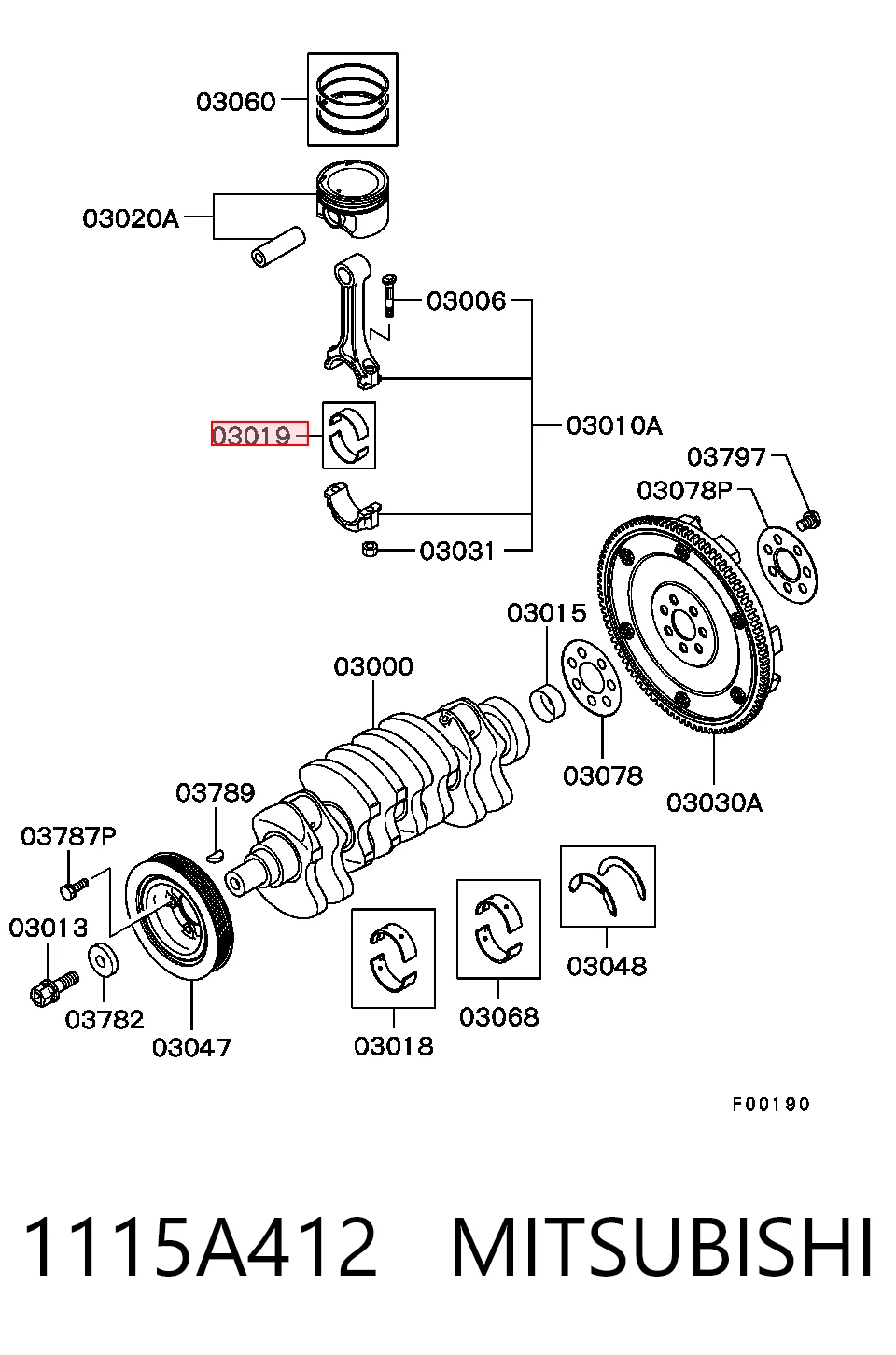 03060
03020A
03006
03019
03010A
03797
03078P
03031
03015
03000
03078
03030A
03789
03787P
03013
03782
03047
03018
03068
03048
F00190

1115A412 MITSUBISHI