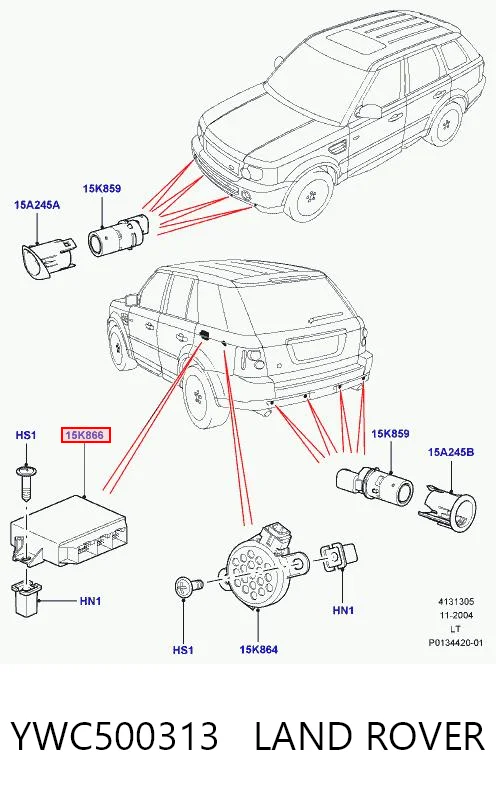 15A245A

15K859

HS1

15K866

15K859

15A245B

HN1

HN1

HS1

15K864

4131305
11-2004
LT
P0134420-01

YWC500313 LAND ROVER