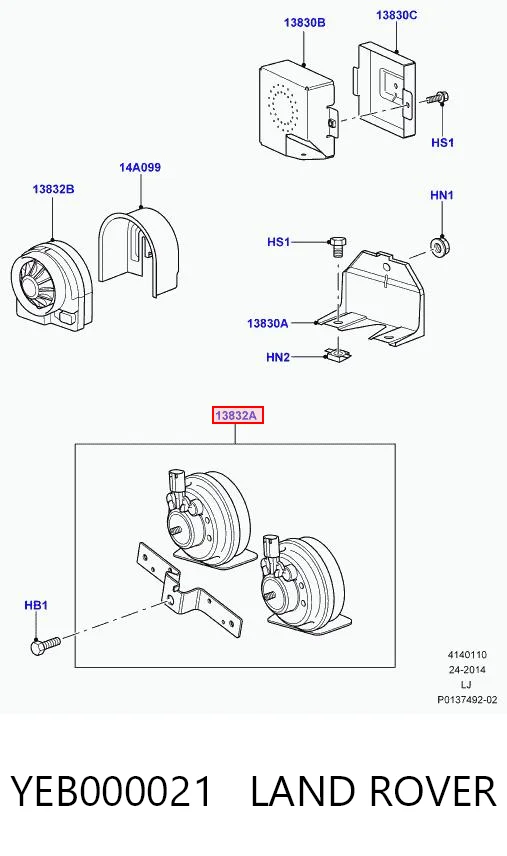 13830B
13830C
HS1
14A099
13832B
HN1
HS1
13830A
HN2
13832A
HB1
4140110
24-2014
LJ
P0137492-02

YEB000021 LAND ROVER