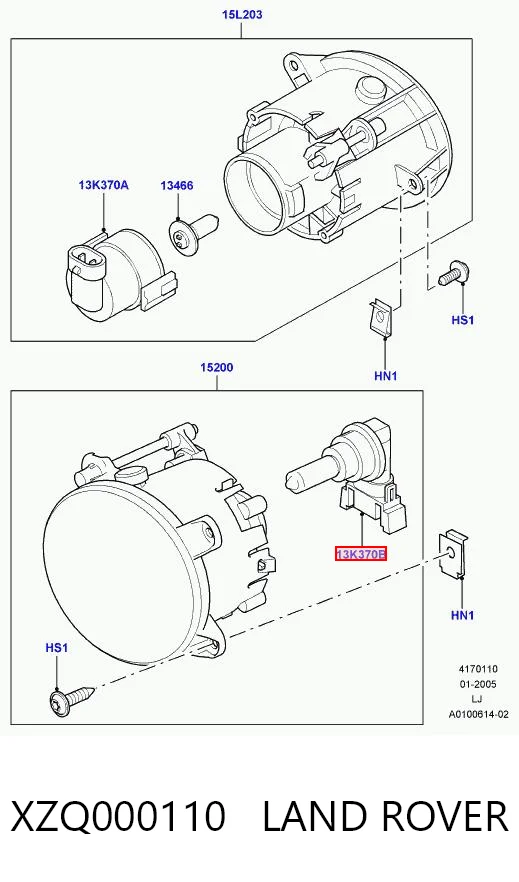 15L203

13K370A

13466

HS1

HN1

15200

13K370B

HN1

HS1

4170110
01-2005
LJ
A0100614-02

XZQ000110 LAND ROVER