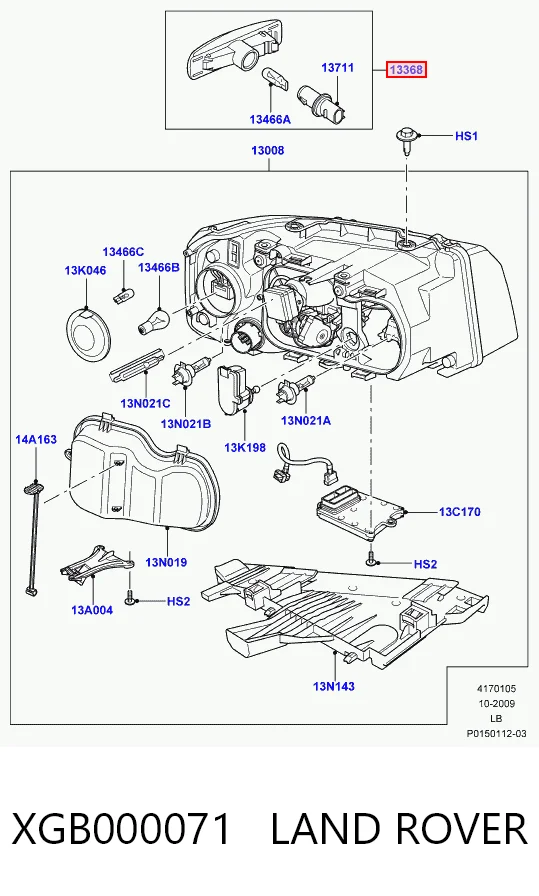 13711
13368
13466A
HS1
13008
13466C
13K046
13466B
13N021C
13N021B
13K198
13N021A
14A163
13C170
13N019
HS2
13A004
HS2
13N143
4170105
10-2009
LB
P0150112-03

XGB000071 LAND ROVER