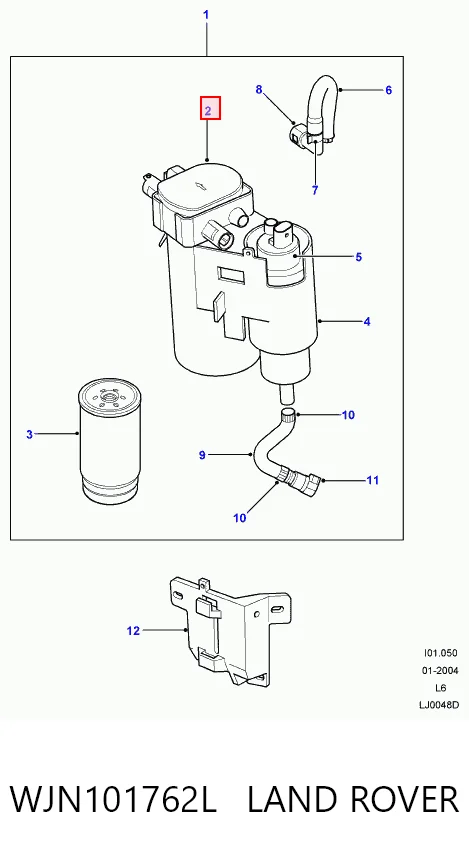 1
2
8
6
7
5
4
3
10
9
11
10
12
I01.050
01-2004
L6
LJ0048D

WJN101762L LAND ROVER