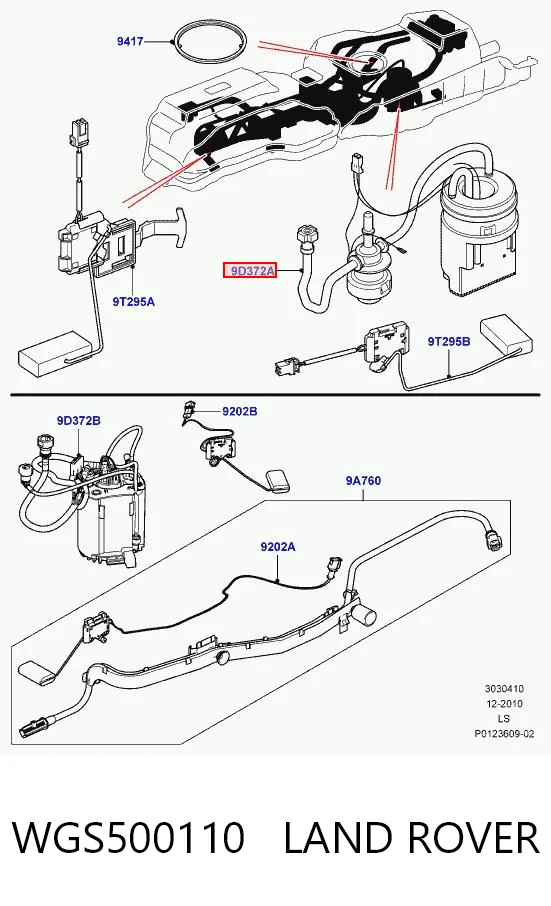 9417

9D372A

9T295A

9T295B

9D372B

9202B

9A760

9202A

3030410
12-2010
LS
P0123609-02

WGS500110 LAND ROVER