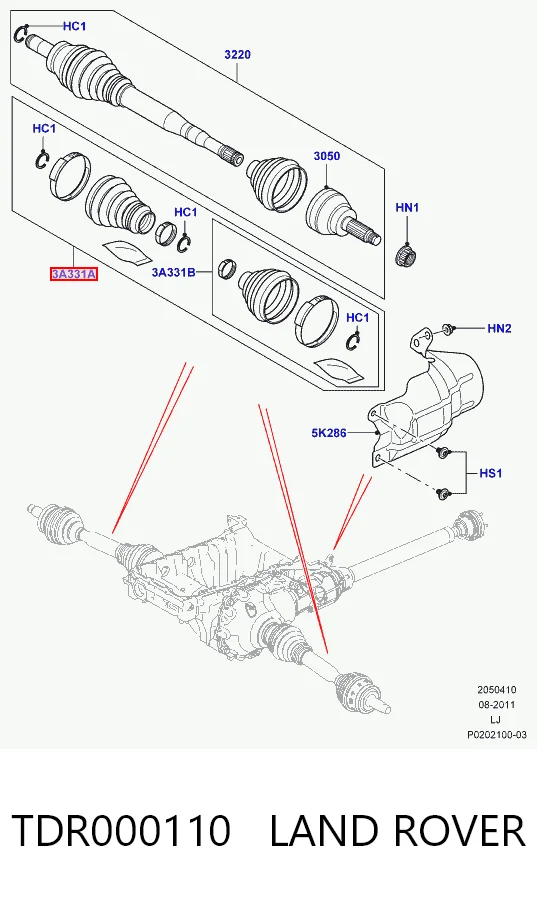 HC1
3220
HC1
3050
HC1
HN1
3A331A
3A331B
HC1
HN2
5K286
HS1
2050410
08-2011
LJ
P0202100-03

TDR000110 LAND ROVER