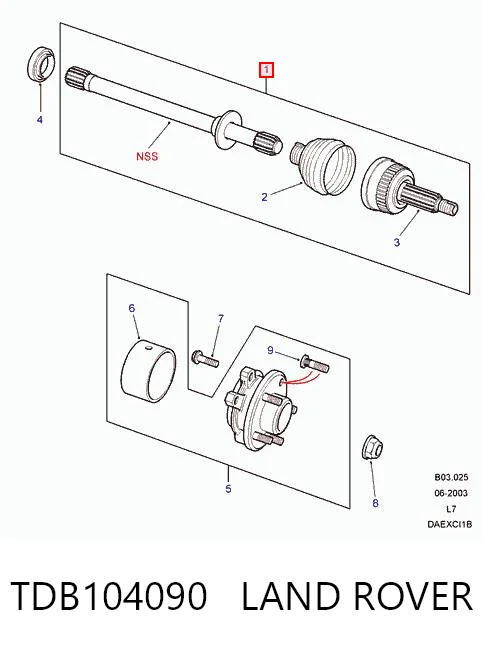 1

4

NSS

2

3

6

7

9

5

8

B03.025
06-2003
L7
DAEXCI1B

TDB104090 LAND ROVER