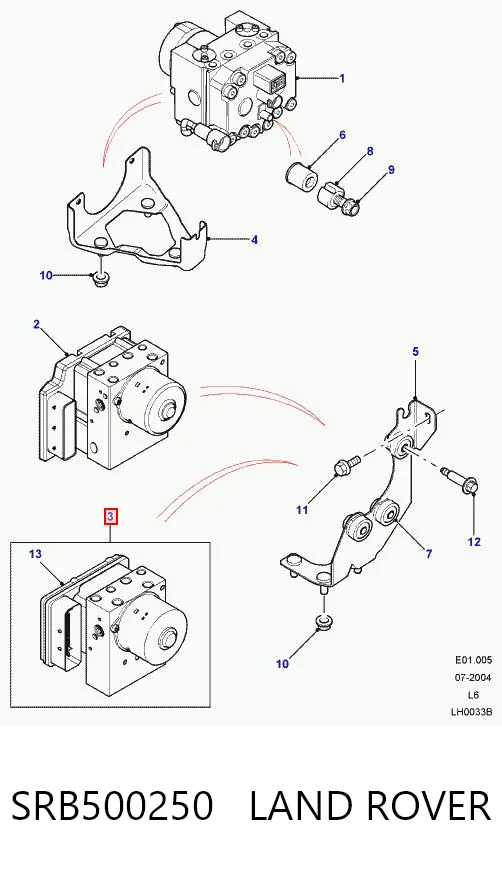 1
6
8
9
4
10
2
5
11
12
7
3
13
10
E01.005
07-2004
L6
LH0033B

SRB500250 LAND ROVER