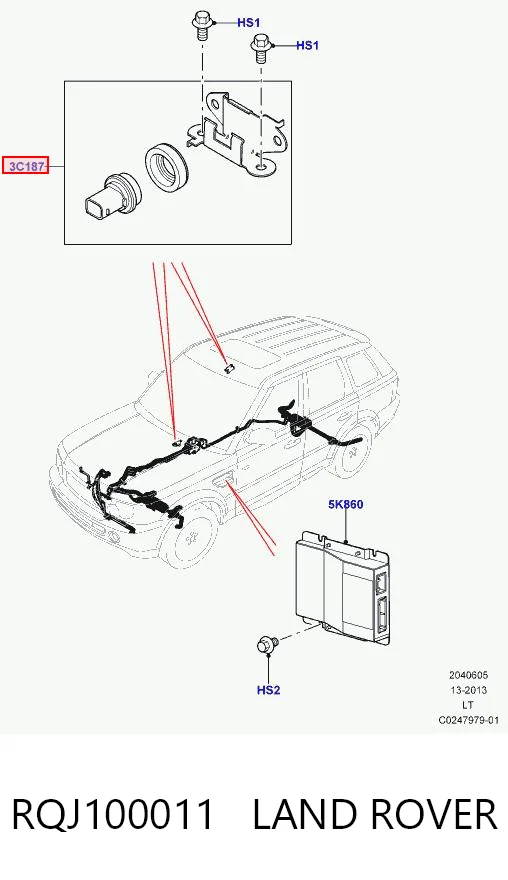 HS1
HS1
3C187
5K860
HS2
2040605
13-2013
LT
C0247979-01
RQJ100011 LAND ROVER