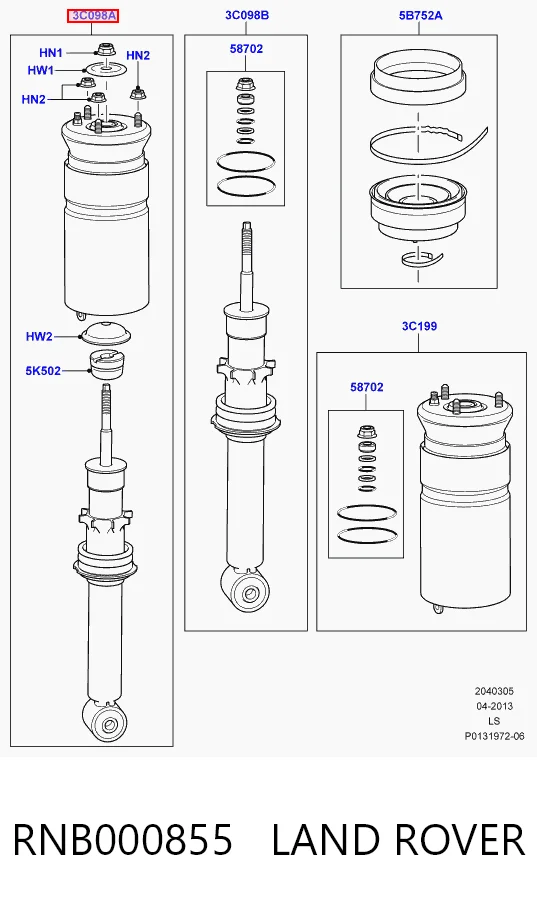 3C098A
HN1
HW1
HN2
HN2
HW2
5K502

3C098B
58702

5B752A

3C199
58702

2040305
04-2013
LS
P0131972-06

RNB000855 LAND ROVER