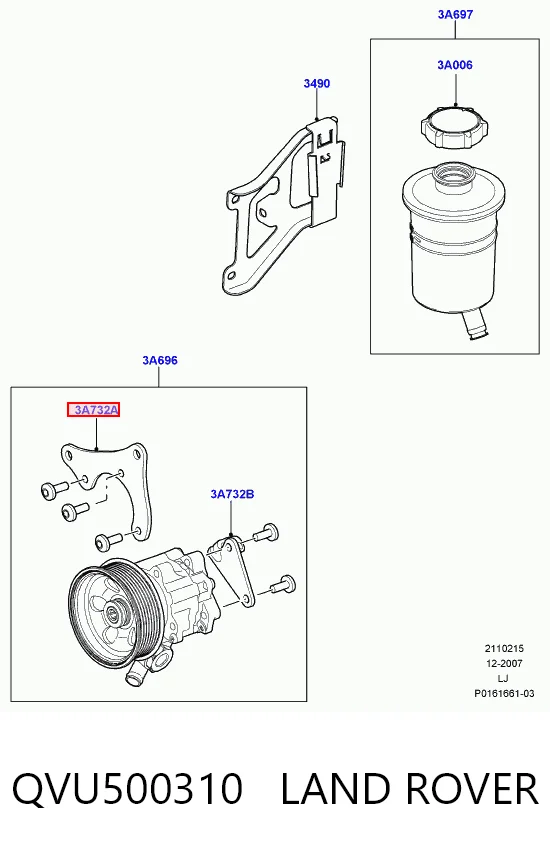 3A697

3A006

3490

3A696

3A732A

3A732B

2110215
12-2007
LJ
P0161661-03

QVU500310 LAND ROVER