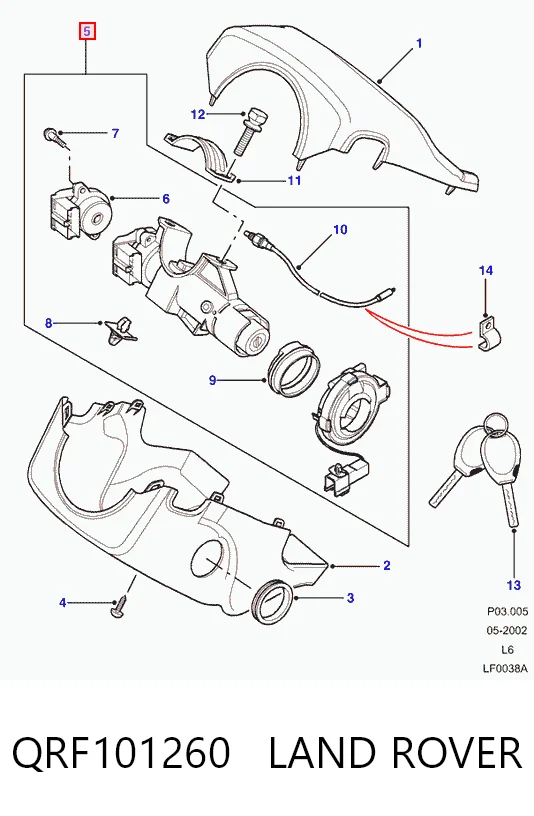 5
1
12
7
11
6
10
14
8
9
2
3
4
13
P03.005
05-2002
L6
LF0038A

QRF101260 LAND ROVER