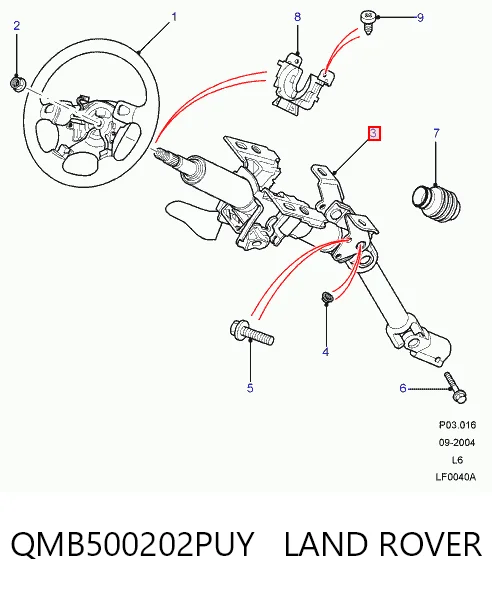 2
1
8
9
3
7
4
5
6
P03.016
09-2004
L6
LF0040A

QMB500202PUY LAND ROVER