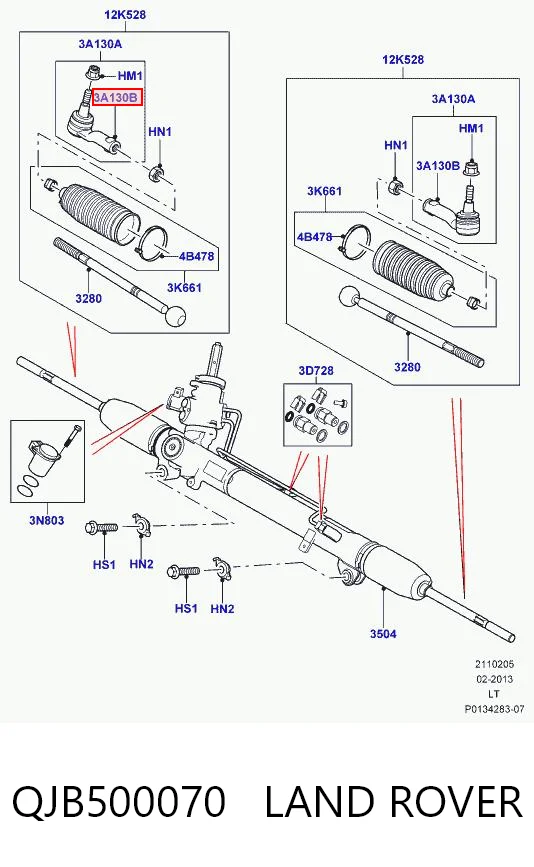 12K528

3A130A

HM1

3A130B

HN1

4B478

3K661

3280

12K528

3A130A

HM1

HN1

3A130B

3K661

4B478

3280

3D728

3N803

HS1

HN2

HS1

HN2

3504

2110205
02-2013
LT
P0134283-07

QJB500070 LAND ROVER