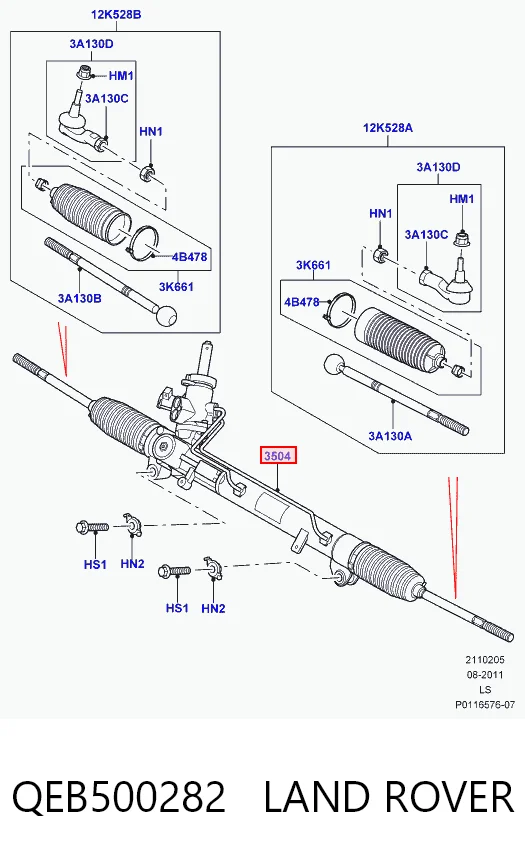 12K528B

3A130D

HM1

3A130C

HN1

4B478

3K661

3A130B

12K528A

3A130D

HM1

HN1

3A130C

3K661

4B478

3A130A

3504

HS1

HN2

HS1

HN2

2110205
08-2011
LS
P0116576-07

QEB500282 LAND ROVER