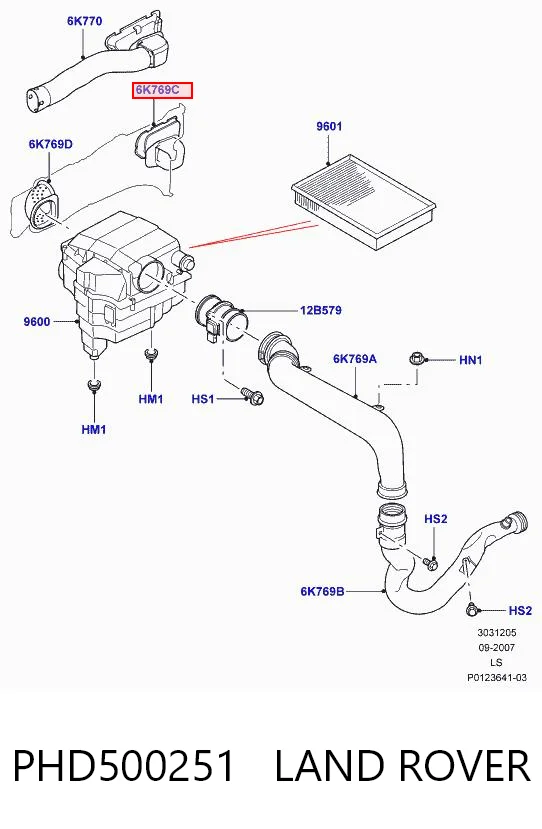 6K770

6K769C

6K769D

9601

9600

12B579

6K769A

HN1

HM1

HS1

HM1

HS2

6K769B

HS2

3031205
09-2007
LS
P0123641-03

PHD500251 LAND ROVER