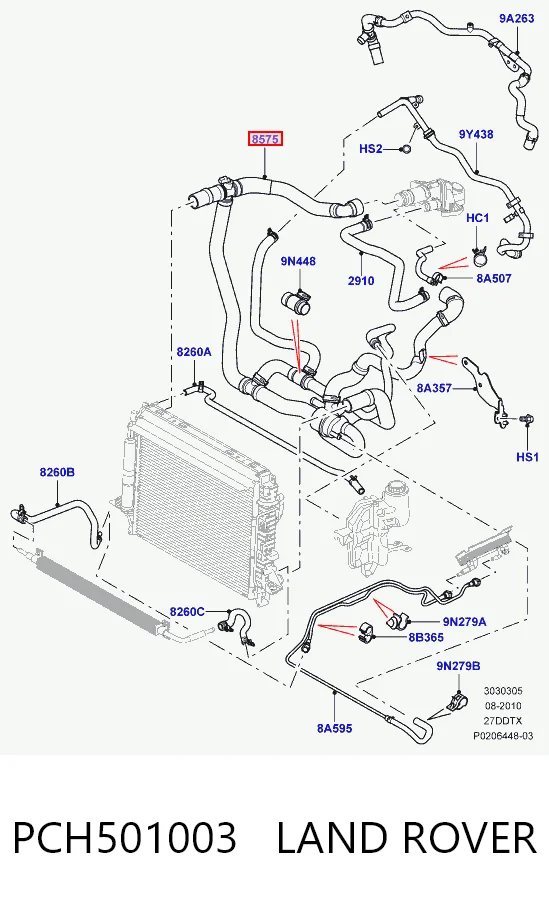 9A263
8575
HS2
9Y438
HC1
9N448
2910
8A507
8260A
8A357
HS1
8260B
8260C
9N279A
8B365
9N279B
8A595
3030305
08-2010
27DDTX
P0206448-03

PCH501003 LAND ROVER